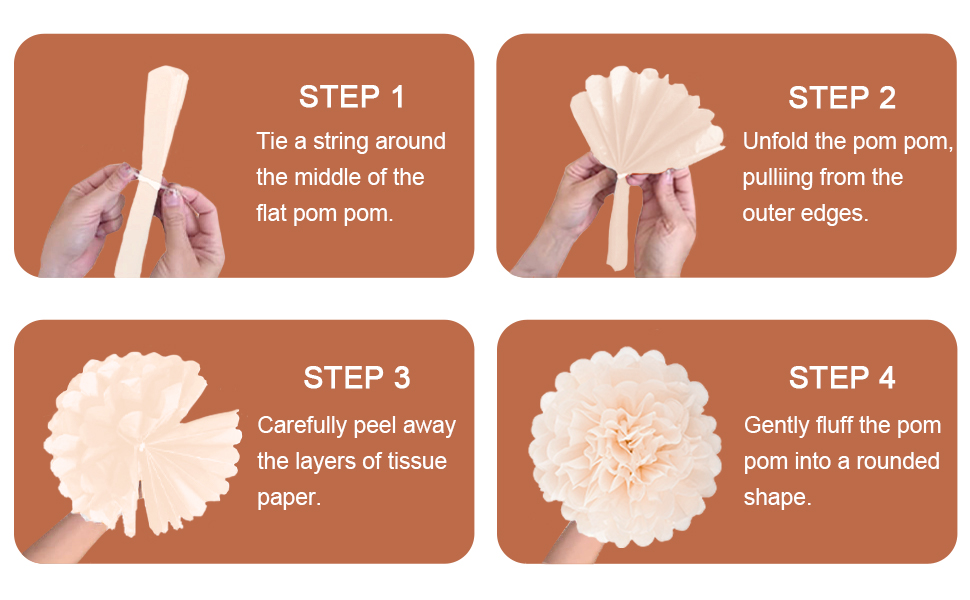 STEP 1
Tie a string around the middle of the flat pom pom.

STEP 2
Unfold the pom pom, pulliing from the outer edges.

STEP 3
Carefully peel away the layers of tissue paper.

STEP 4
Gently fluff the pom pom into a rounded shape.