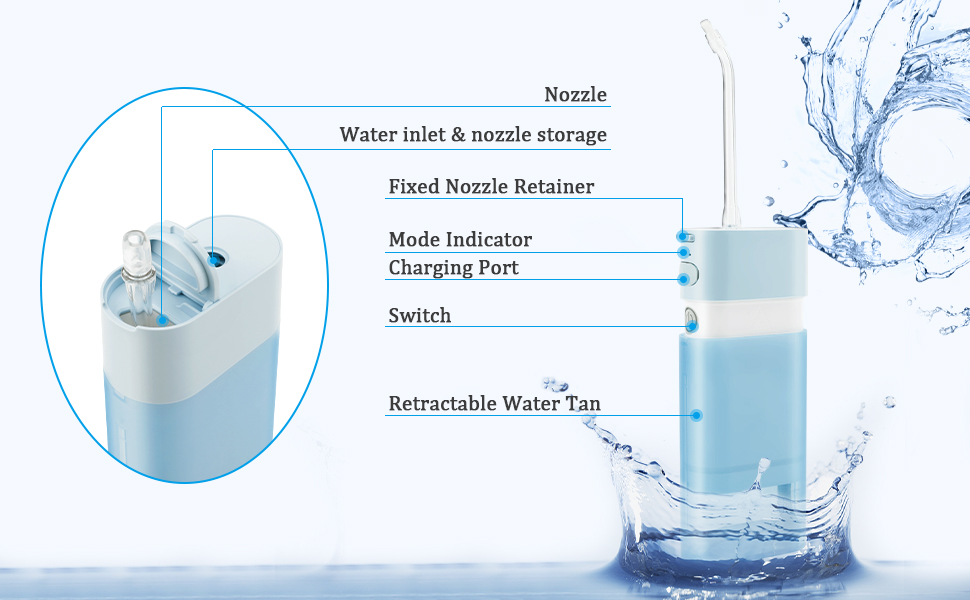 Nozzle

Water inlet & nozzle storage

Fixed Nozzle Retainer

Mode Indicator

Charging Port

Switch

Retractable Water Tan