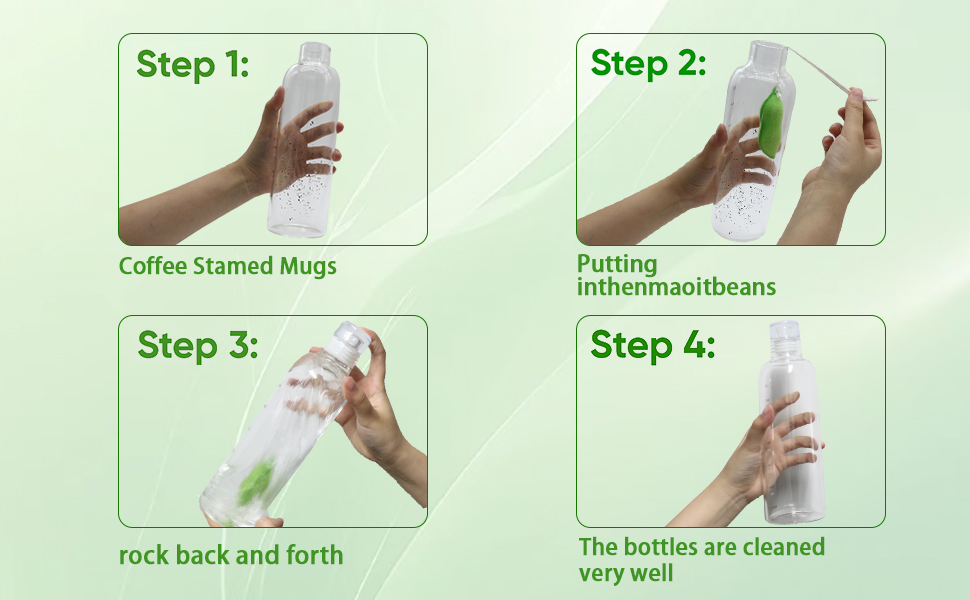 Step 1:

Coffee Stamed Mugs

Step 2:

Putting inthenmaoitbeans

Step 3:

rock back and forth

Step 4:

The bottles are cleaned very well