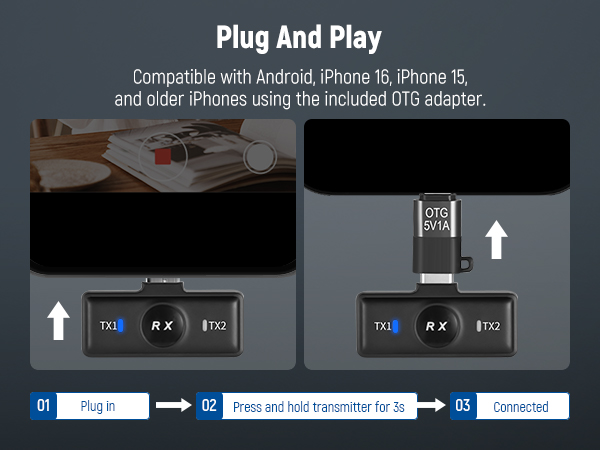 Plug And Play

Compatible with Android, iPhone 16, iPhone 15, and older iPhones using the included OTG adapter.

TX1 RX TX2

OTG 5V1A

TX1 RX TX2

01 Plug in

02 Press and hold transmitter for 3s

03 Connected