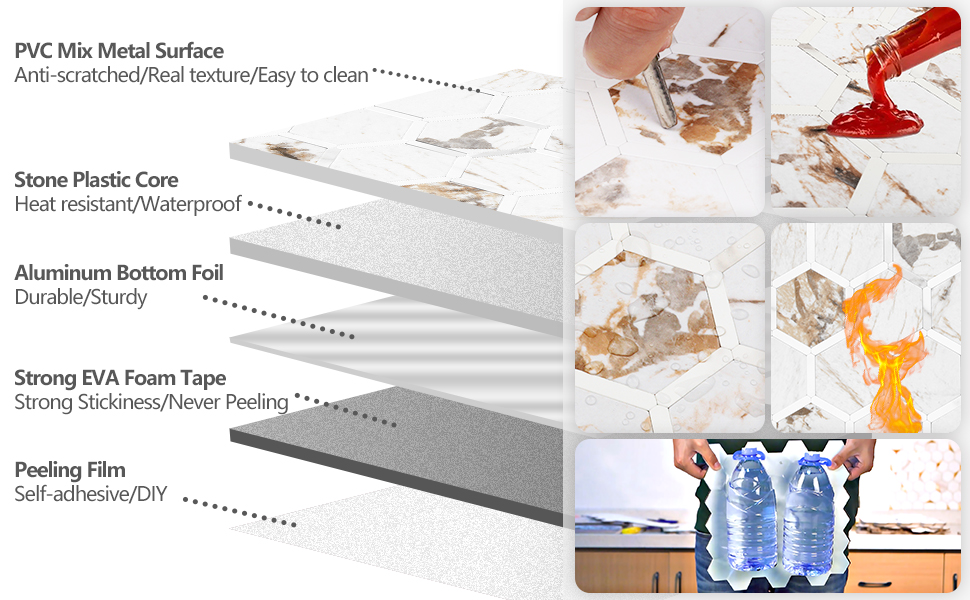 PVC Mix Metal Surface
Anti-scratched/Real texture/Easy to clean

Stone Plastic Core
Heat resistant/Waterproof

Aluminum Bottom Foil
Durable/Sturdy

Strong EVA Foam Tape
Strong Stickiness/Never Peeling

Peeling Film
Self-adhesive/DIY