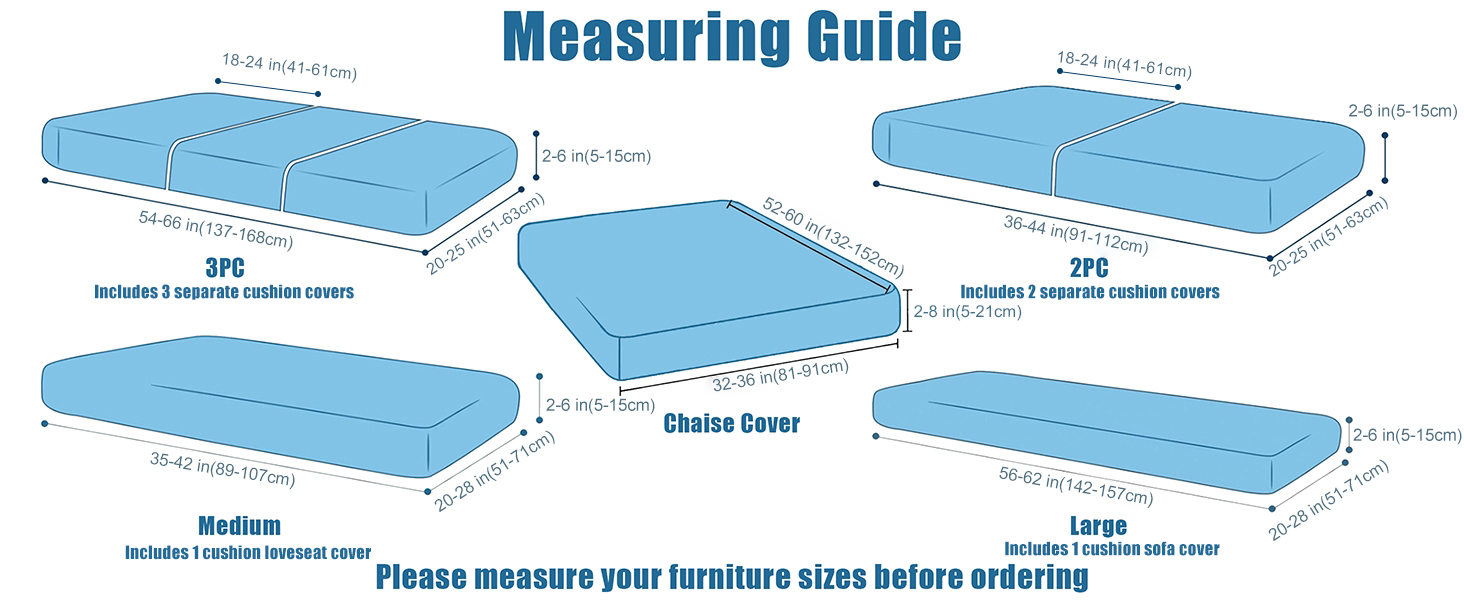 Measuring Guide

18-24 in(41-61cm)
2-6 in(5-15cm)
54-66 in(137-168cm)
20-25 in(51-63cm)
3PC
Includes 3 separate cushion covers

52-60 in(132-152cm)
2-8 in(5-21cm)
32-36 in(81-91cm)
Chaise Cover

18-24 in(41-61cm)
2-6 in(5-15cm)
36-44 in(91-112cm)
20-25 in(51-63cm)
2PC
Includes 2 separate cushion covers

2-6 in(5-15cm)
35-42 in(89-107cm)
20-28 in(51-71cm)
Medium
Includes 1 cushion loveseat cover

2-6 in(5-15cm)
56-62 in(142-157cm)
20-28 in(51-71cm)
Large
Includes 1 cushion sofa cover

Please measure your furniture sizes before ordering