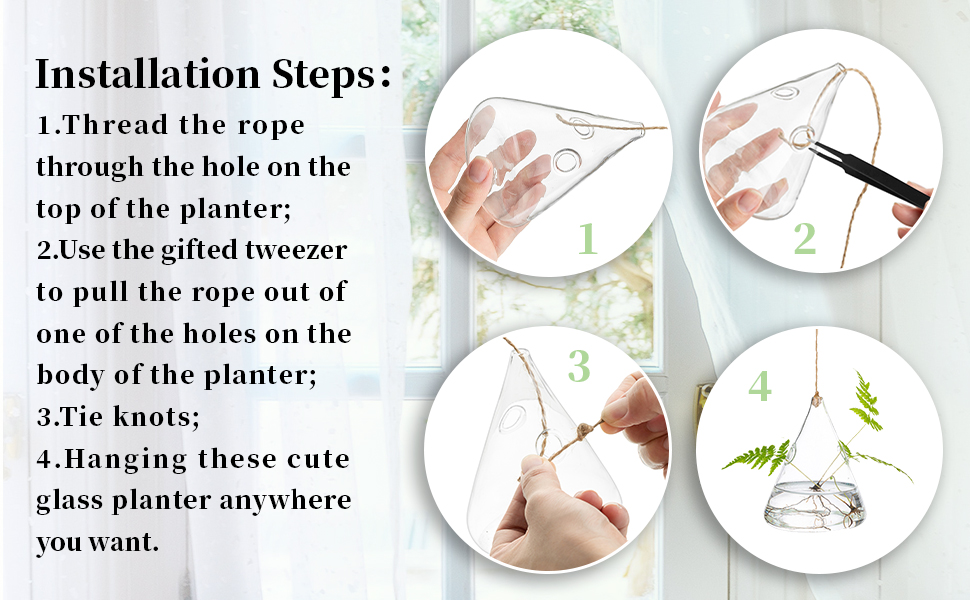 Installation Steps:
1.Thread the rope through the hole on the top of the planter;
2.Use the gifted tweezer to pull the rope out of one of the holes on the body of the planter;
3.Tie knots;
4.Hanging these cute glass planter anywhere you want.

1

2

3

4