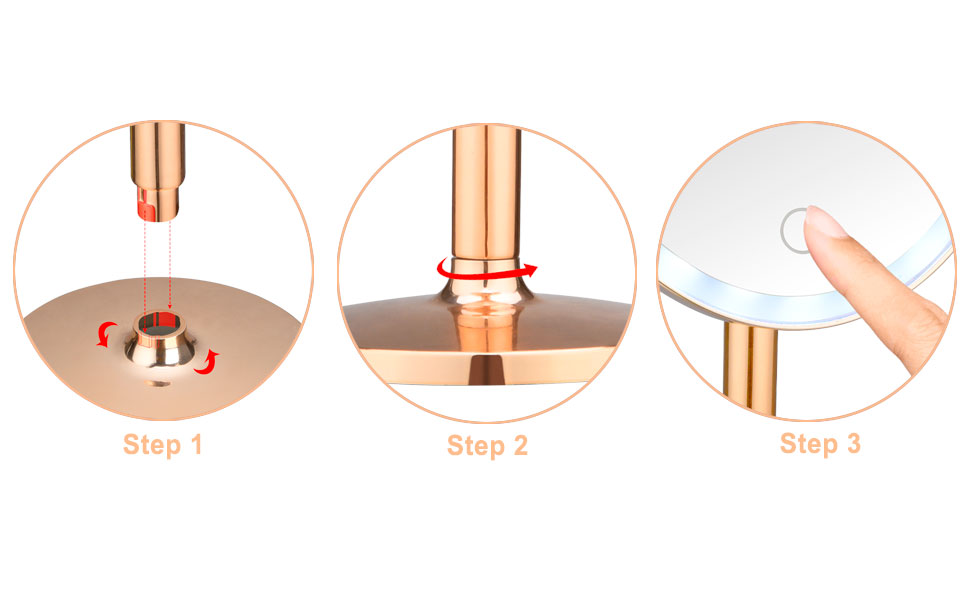 Step 1

Step 2

Step 3