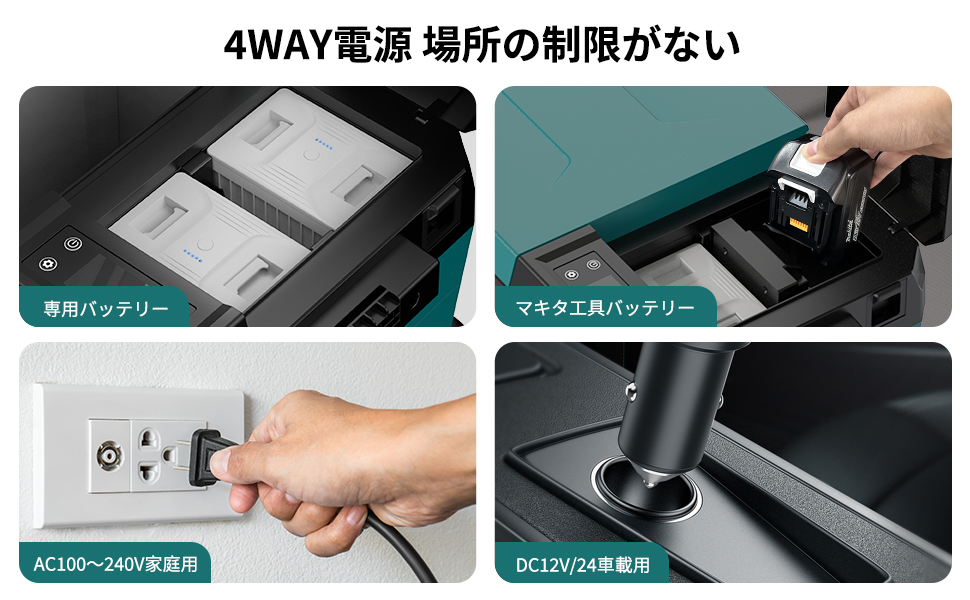 4WAY電源 場所の制限がない

専用バッテリー

マキタ工具バッテリー

AC100～240V家庭用

DC12V/24車載用