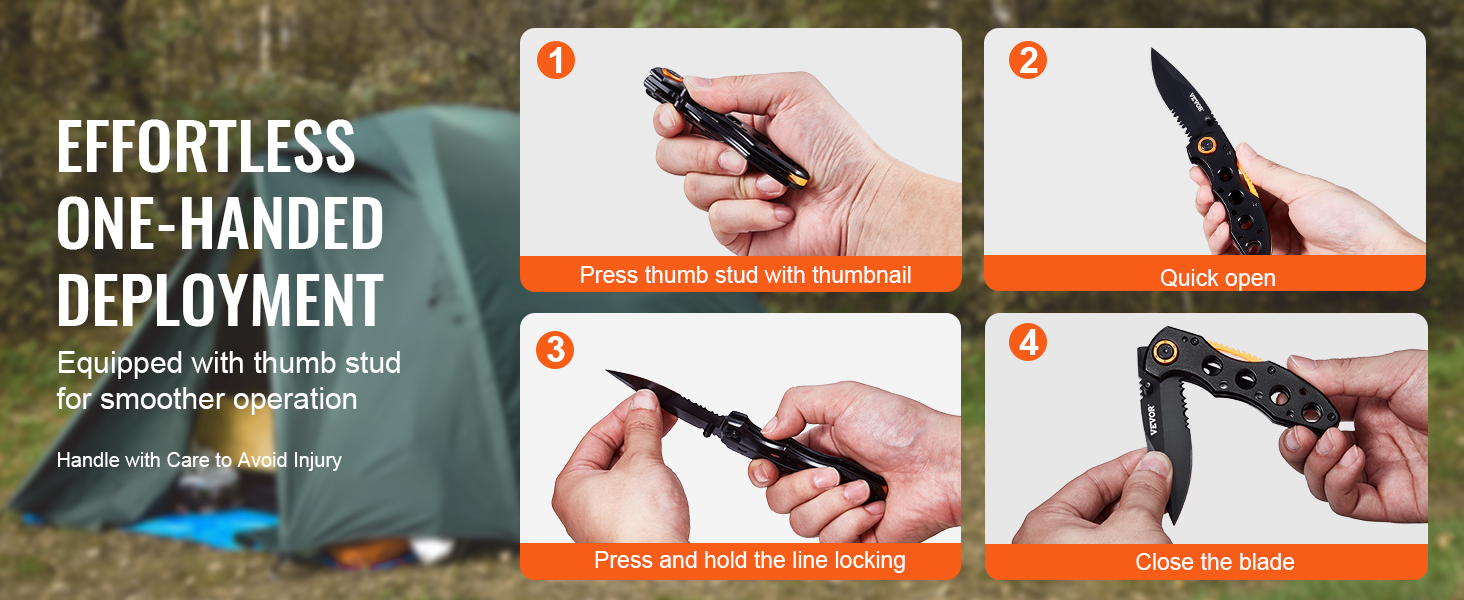 EFFORTLESS ONE-HANDED DEPLOYMENT

Equipped with thumb stud for smoother operation

Handle with Care to Avoid Injury

1

Press thumb stud with thumbnail

2

VEVOR

Quick open

3

Press and hold the line locking

4

VEVOR

Close the blade