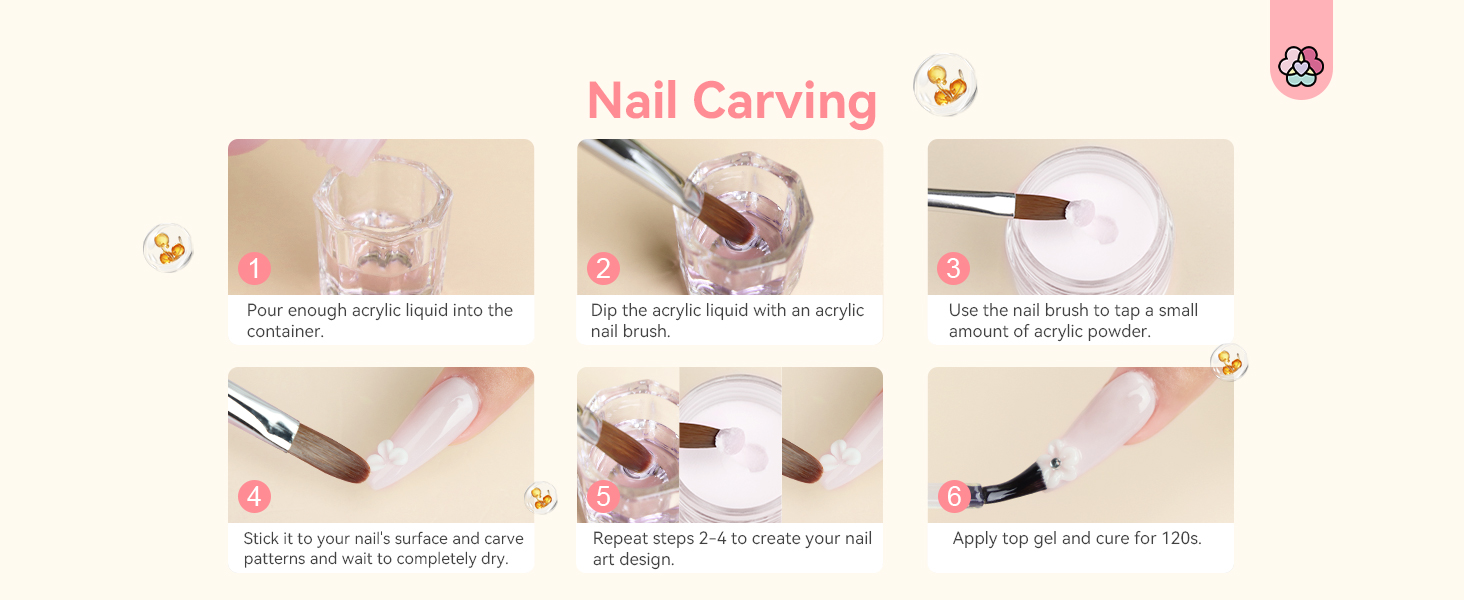 Nail Carving

1
Pour enough acrylic liquid into the container.

2
Dip the acrylic liquid with an acrylic nail brush.

3
Use the nail brush to tap a small amount of acrylic powder.

4
Stick it to your nail's surface and carve patterns and wait to completely dry.

5
Repeat steps 2-4 to create your nail art design.

6
Apply top gel and cure for 120s.