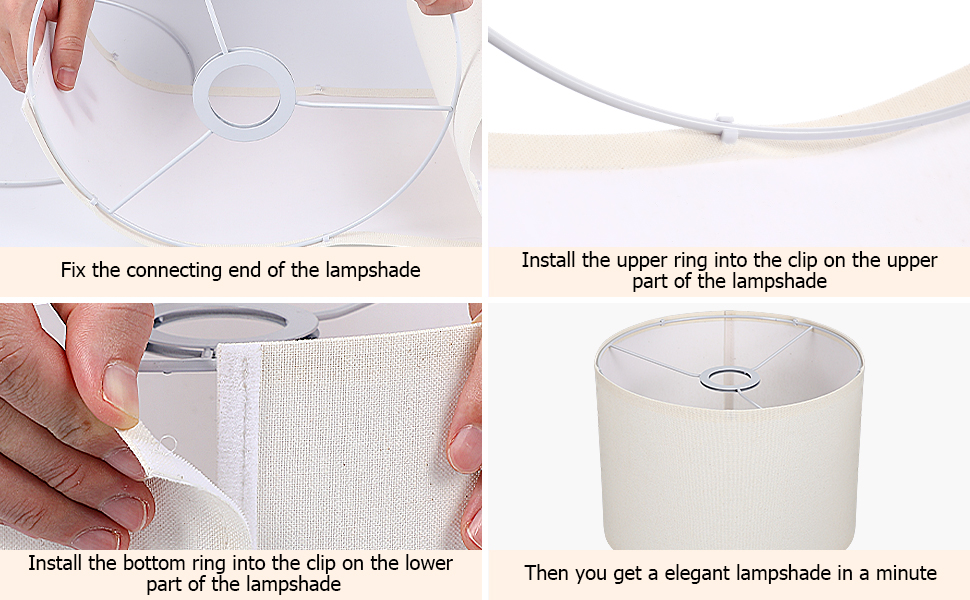 Fix the connecting end of the lampshade

Install the upper ring into the clip on the upper part of the lampshade

Install the bottom ring into the clip on the lower part of the lampshade

Then you get a elegant lampshade in a minute