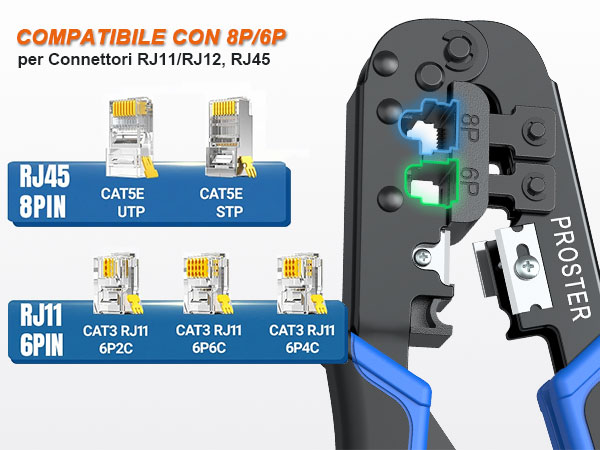 COMPATIBILE CON 8P/6P
per Connettori RJ11/RJ12, RJ45

RJ45 8PIN
CAT5E UTP
CAT5E STP

RJ11 6PIN
CAT3 RJ11 6P2C
CAT3 RJ11 6P6C
CAT3 RJ11 6P4C

8P
6P
PROSTER