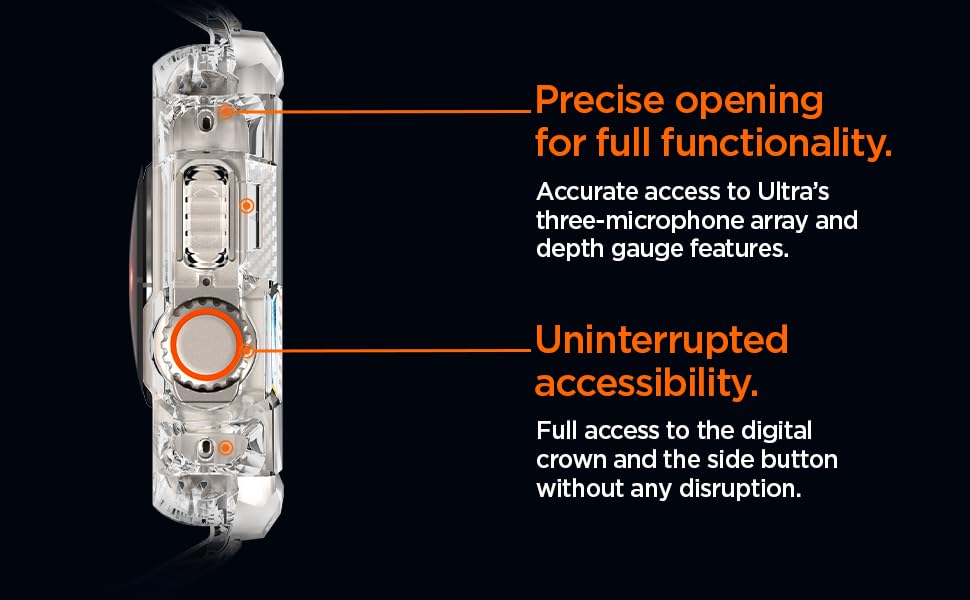 Precise opening for full functionality.

Accurate access to Ultra's three-microphone array and depth gauge features.

Uninterrupted accessibility.

Full access to the digital crown and the side button without any disruption.