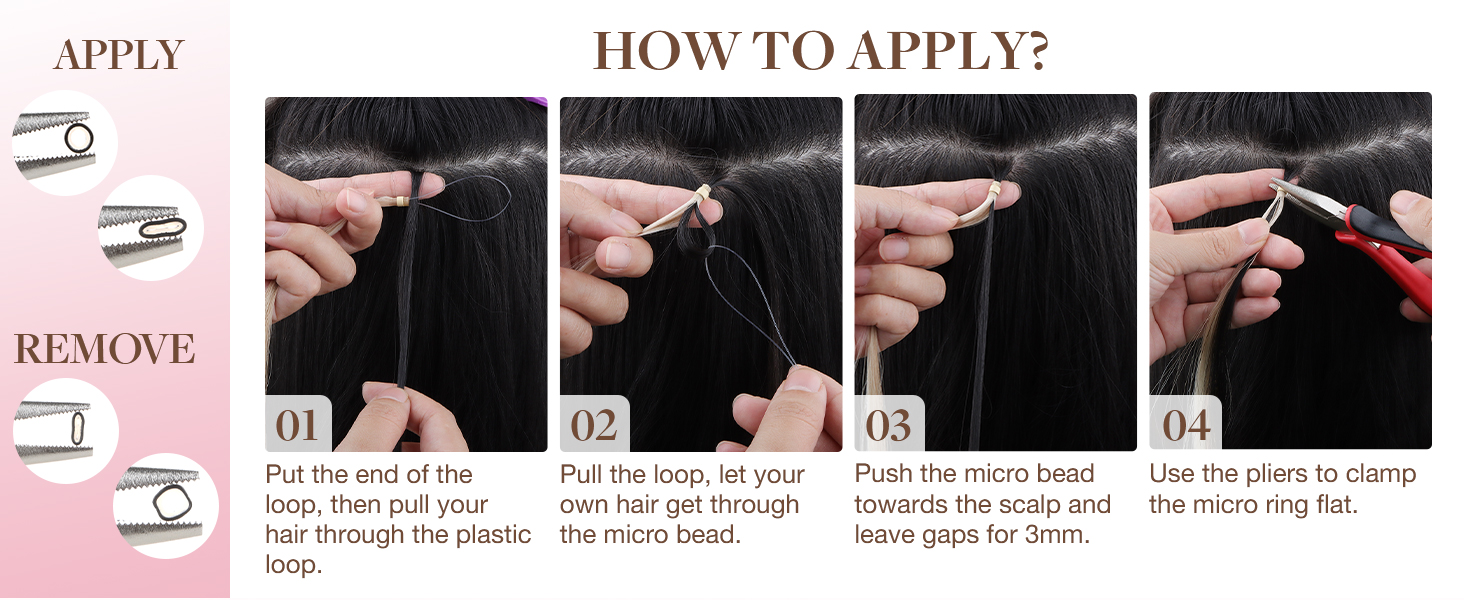 APPLY

REMOVE

HOW TO APPLY?

01
Put the end of the loop, then pull your hair through the plastic loop.

02
Pull the loop, let your own hair get through the micro bead.

03
Push the micro bead towards the scalp and leave gaps for 3mm.

04
Use the pliers to clamp the micro ring flat.