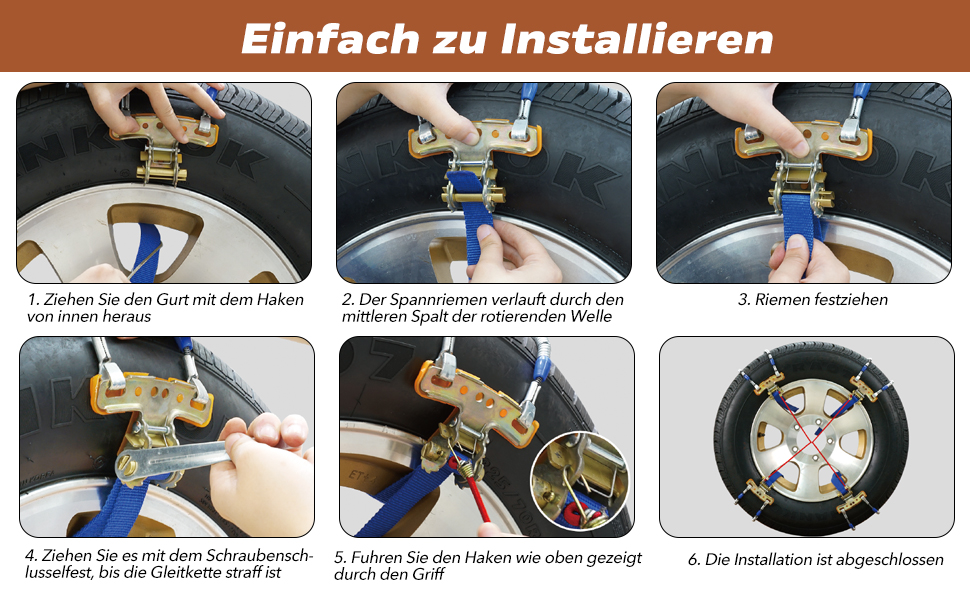 Einfach zu Installieren

1. Ziehen Sie den Gurt mit dem Haken von innen heraus

2. Der Spannriemen verlauft durch den mittleren Spalt der rotierenden Welle

3. Riemen festziehen

4. Ziehen Sie es mit dem Schraubenschlusselfest, bis die Gleitkette straff ist

5. Fuhren Sie den Haken wie oben gezeigt durch den Griff

6. Die Installation ist abgeschlossen