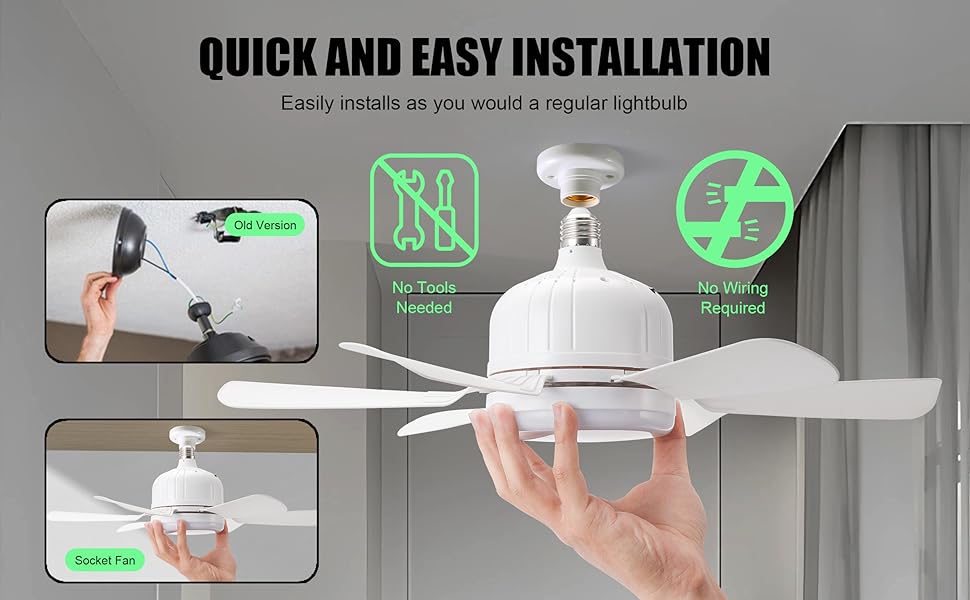 QUICK AND EASY INSTALLATION

Easily installs as you would a regular lightbulb

Old Version

No Tools Needed

No Wiring Required

Socket Fan