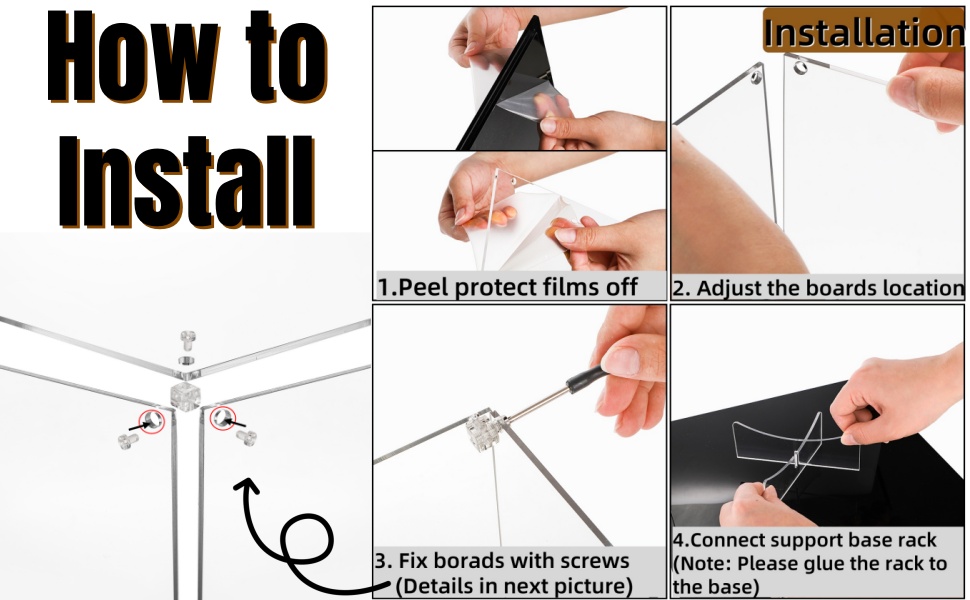 How to Install

Installation

1.Peel protect films off

2. Adjust the boards location

3. Fix borads with screws (Details in next picture)

4.Connect support base rack (Note: Please glue the rack to the base)