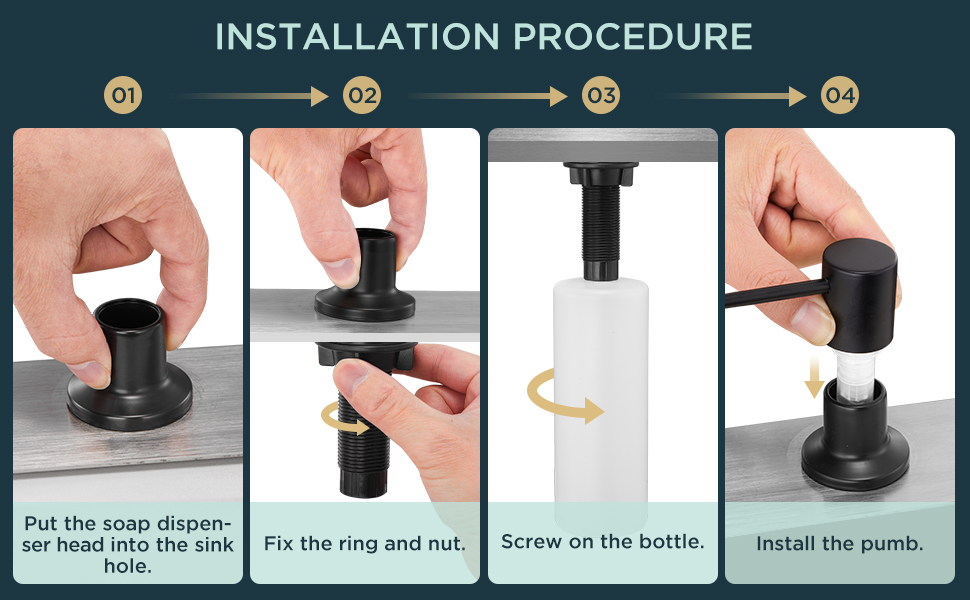 INSTALLATION PROCEDURE

01

02

03

04

Put the soap dispenser head into the sink hole.

Fix the ring and nut.

Screw on the bottle.

Install the pumb.