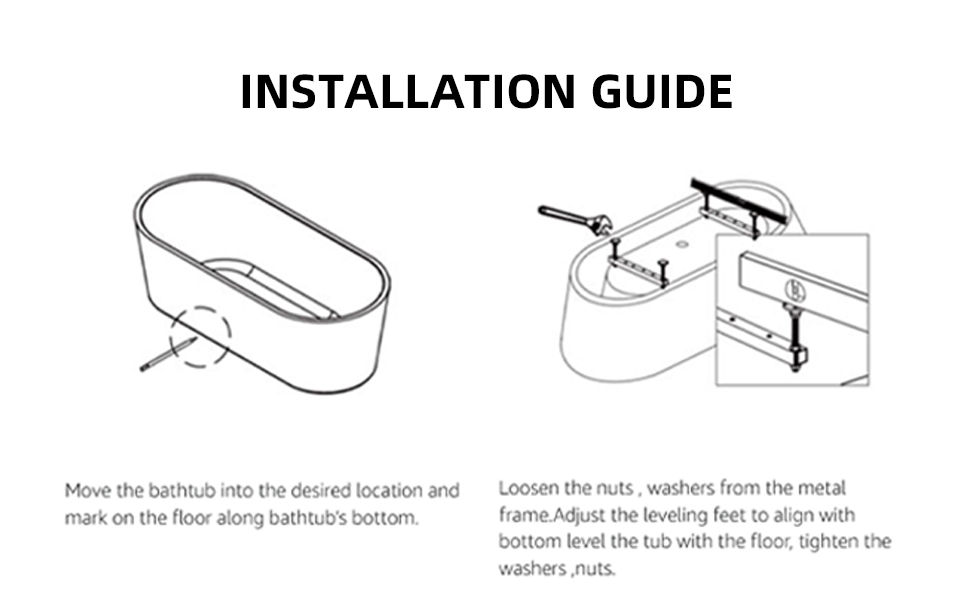 INSTALLATION GUIDE

Move the bathtub into the desired location and mark on the floor along bathtub's bottom.

Loosen the nuts , washers from the metal frame.Adjust the leveling feet to align with bottom level the tub with the floor, tighten the washers ,nuts.