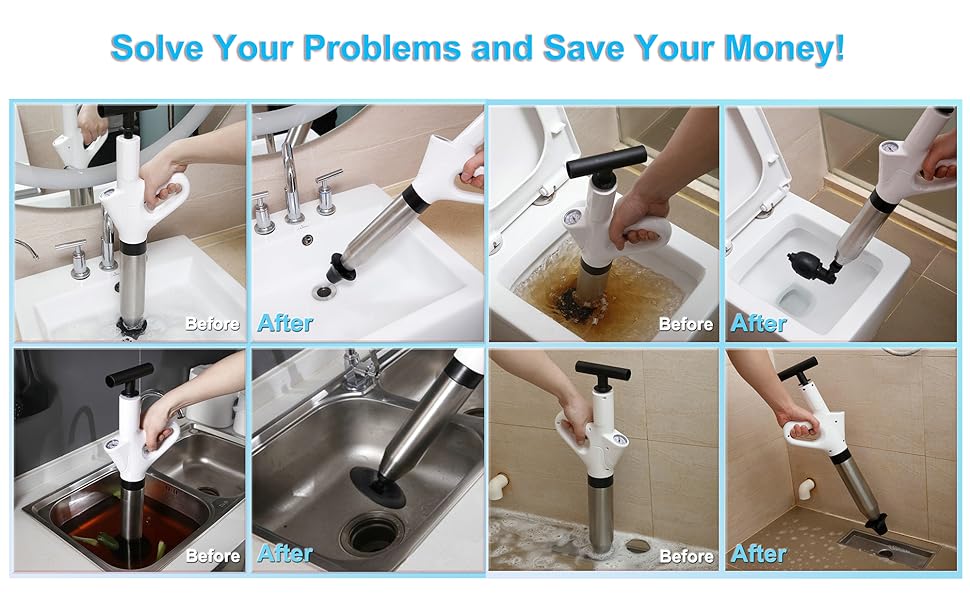 Solve Your Problems and Save Your Money!

Before

After

Before

After

Before

After

Before

After