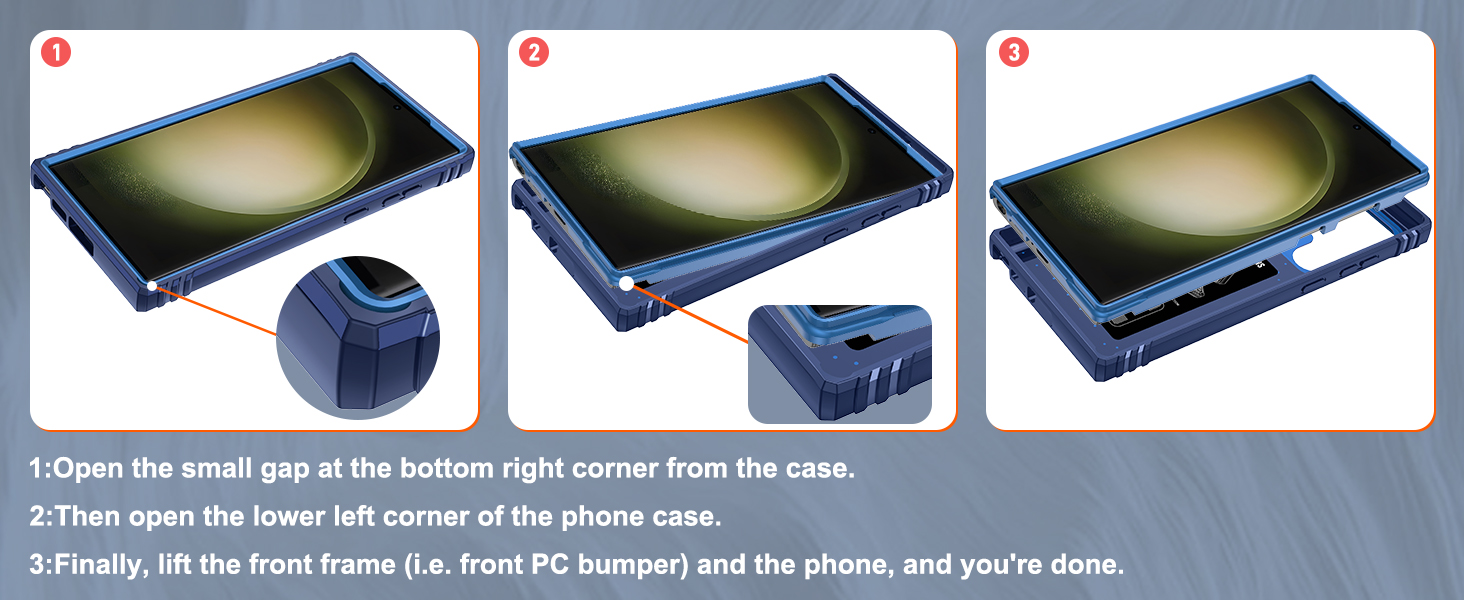 1

2

3

1:Open the small gap at the bottom right corner from the case.

2:Then open the lower left corner of the phone case.

3:Finally, lift the front frame (i.e. front PC bumper) and the phone, and you're done.