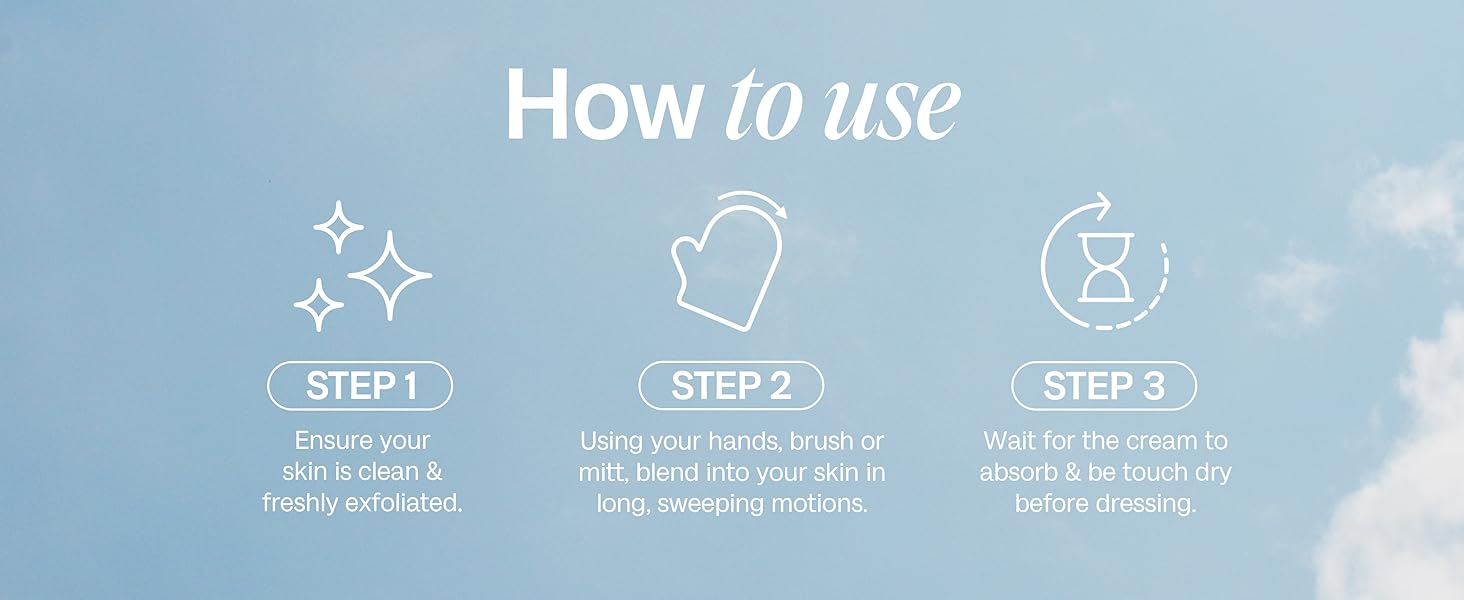 How to use

STEP 1

Ensure your skin is clean & freshly exfoliated.

STEP 2

Using your hands, brush or mitt, blend into your skin in long, sweeping motions.

STEP 3

Wait for the cream to absorb & be touch dry before dressing.