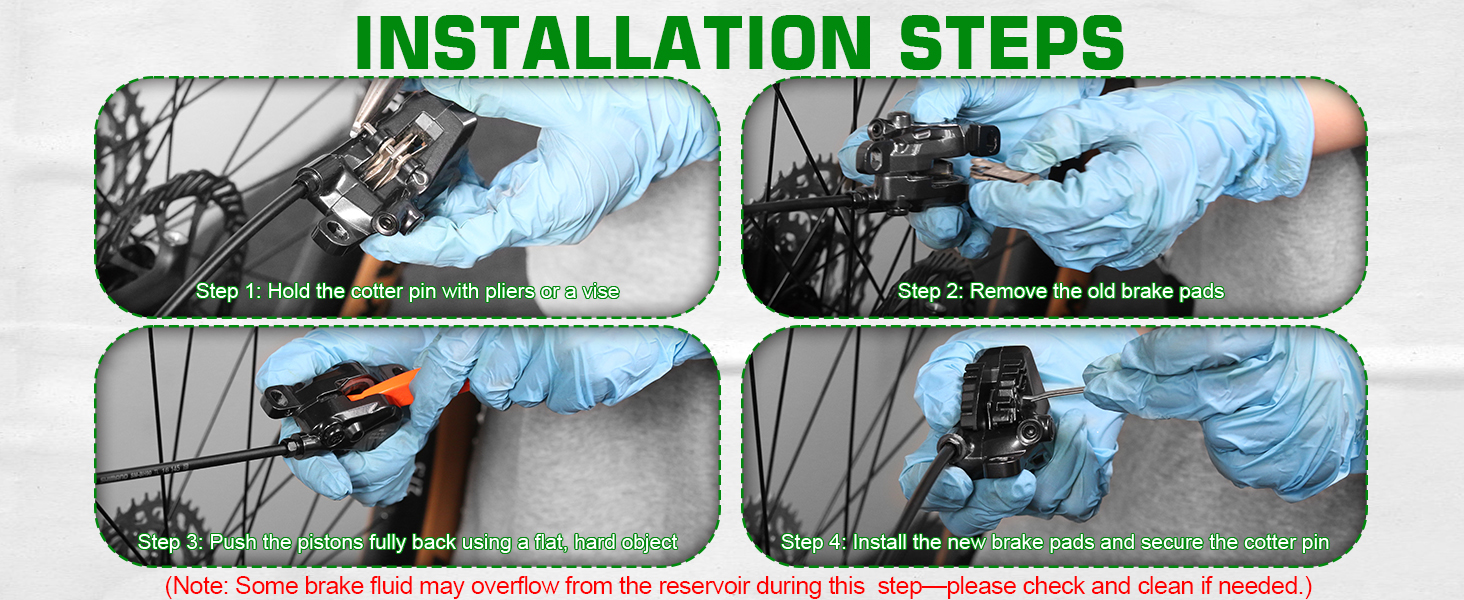 INSTALLATION STEPS

Step 1: Hold the cotter pin with pliers or a vise

Step 2: Remove the old brake pads

Step 3: Push the pistons fully back using a flat, hard object

Step 4: Install the new brake pads and secure the cotter pin

(Note: Some brake fluid may overflow from the reservoir during this step—please check and clean if needed.)