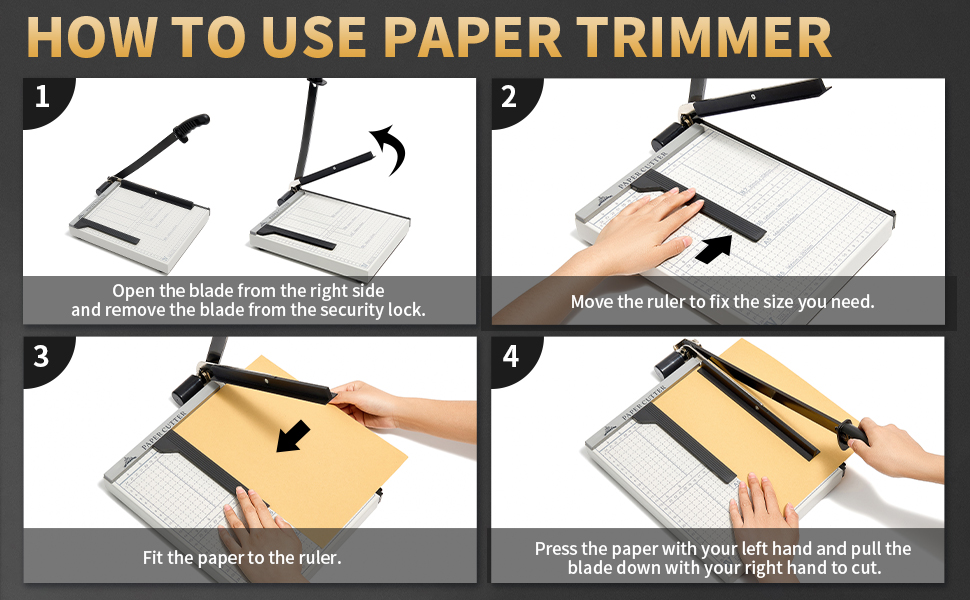 HOW TO USE PAPER TRIMMER

1

Open the blade from the right side and remove the blade from the security lock.

2

PAPER CUTTER

Move the ruler to fix the size you need.

3

PAPER CUTTER

Fit the paper to the ruler.

4

PAPER CUTTER

Press the paper with your left hand and pull the blade down with your right hand to cut.