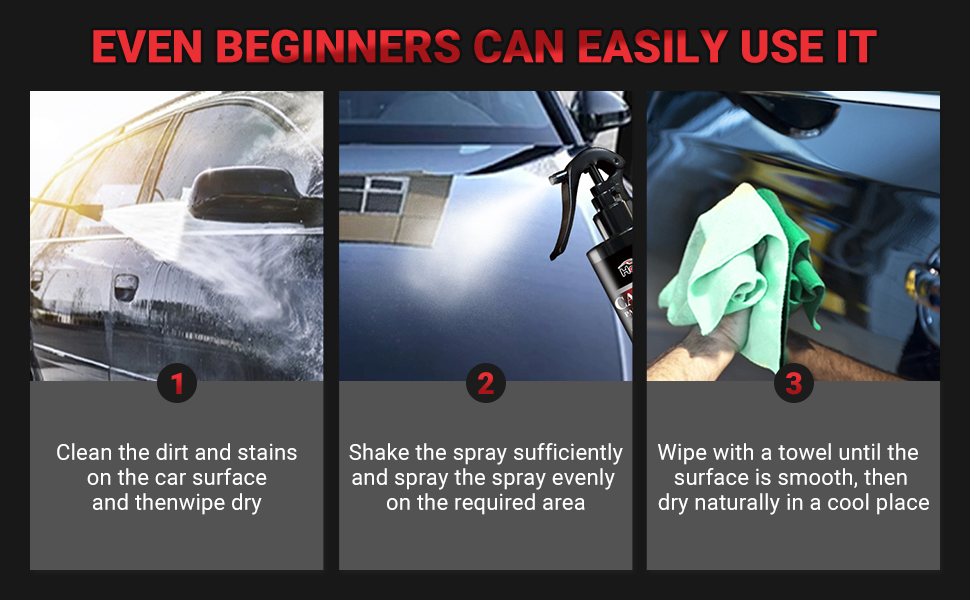 EVEN BEGINNERS CAN EASILY USE IT

1

Clean the dirt and stains on the car surface and thenwipe dry

2

Shake the spray sufficiently and spray the spray evenly on the required area

3

Wipe with a towel until the surface is smooth, then dry naturally in a cool place