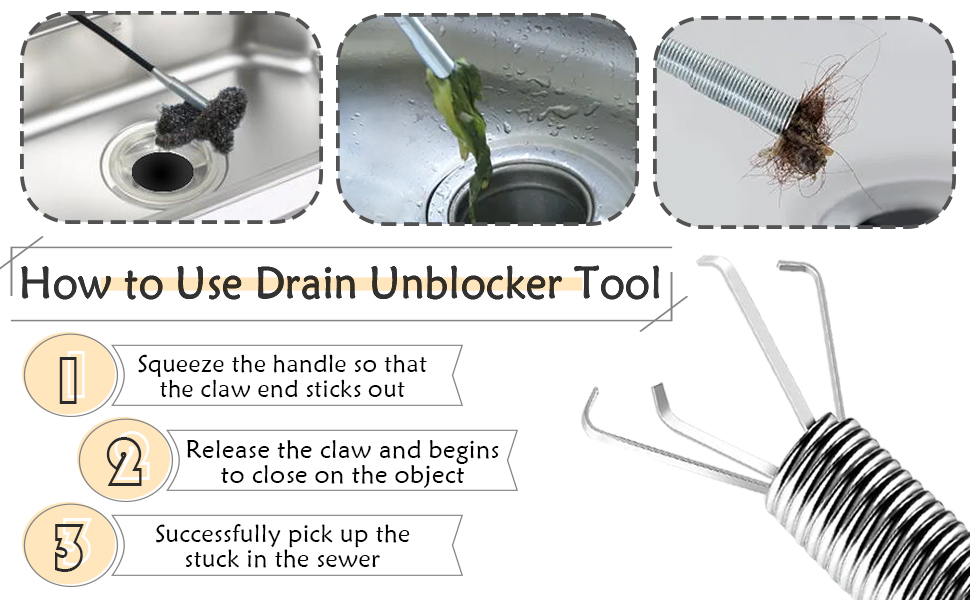 How to Use Drain Unblocker Tool

1 Squeeze the handle so that the claw end sticks out

2 Release the claw and begins to close on the object

3 Successfully pick up the stuck in the sewer