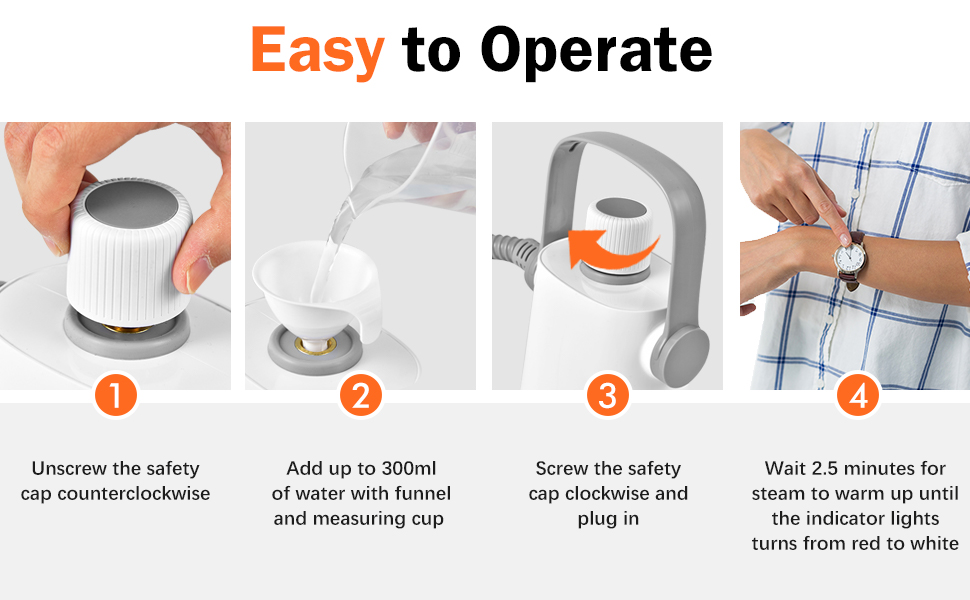 Easy to Operate

1

Unscrew the safety cap counterclockwise

2

Add up to 300ml of water with funnel and measuring cup

3

Screw the safety cap clockwise and plug in

4

Wait 2.5 minutes for steam to warm up until the indicator lights turns from red to white