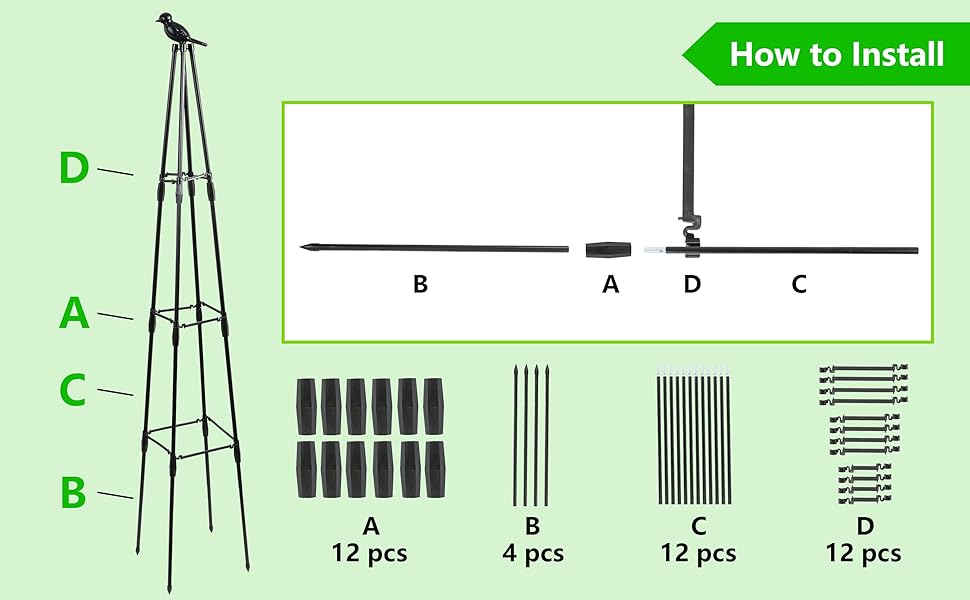 How to Install

D

A

C

B

B A D C

A
12 pcs

B
4 pcs

C
12 pcs

D
12 pcs