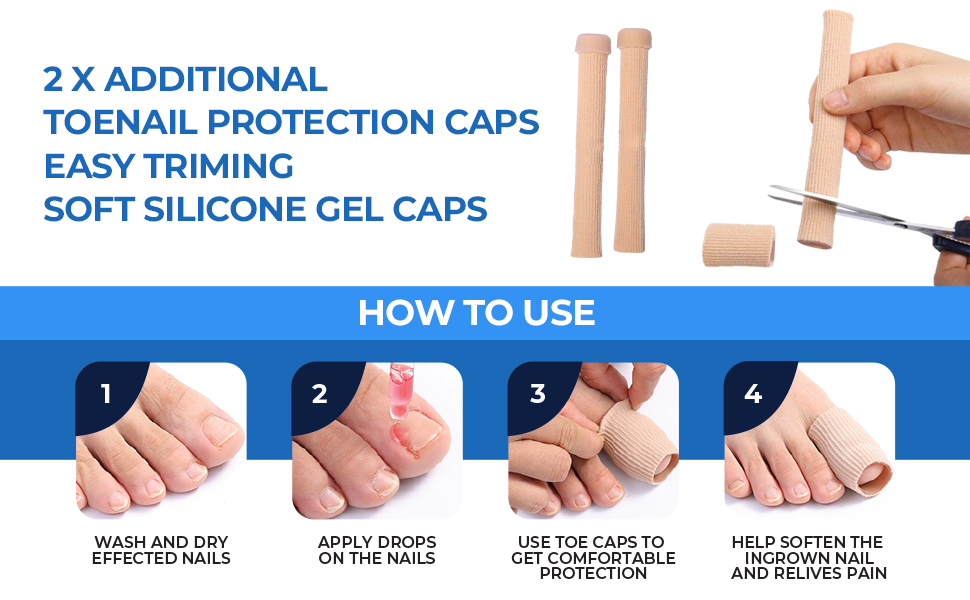 2 X ADDITIONAL
TOENAIL PROTECTION CAPS
EASY TRIMING
SOFT SILICONE GEL CAPS

HOW TO USE

1
WASH AND DRY EFFECTED NAILS

2
APPLY DROPS ON THE NAILS

3
USE TOE CAPS TO GET COMFORTABLE PROTECTION

4
HELP SOFTEN THE INGROWN NAIL AND RELIVES PAIN