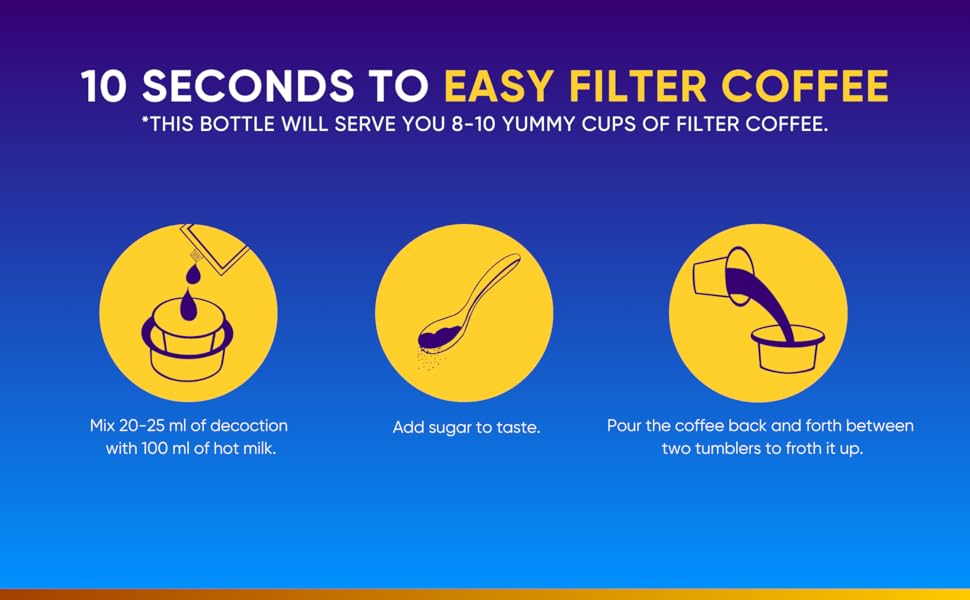 10 SECONDS TO EASY FILTER COFFEE

*THIS BOTTLE WILL SERVE YOU 8-10 YUMMY CUPS OF FILTER COFFEE.

Mix 20-25 ml of decoction with 100 ml of hot milk.

Add sugar to taste.

Pour the coffee back and forth between two tumblers to froth it up.