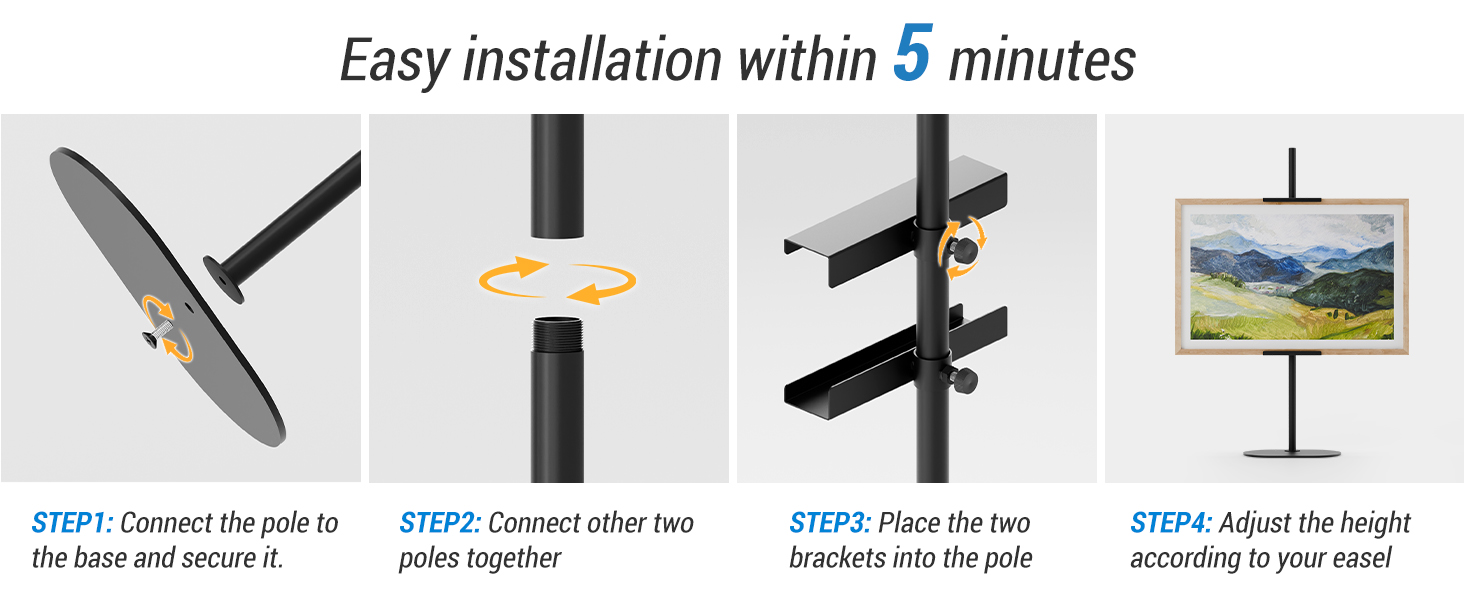 Easy installation within 5 minutes

STEP1: Connect the pole to the base and secure it.

STEP2: Connect other two poles together

STEP3: Place the two brackets into the pole

STEP4: Adjust the height according to your easel