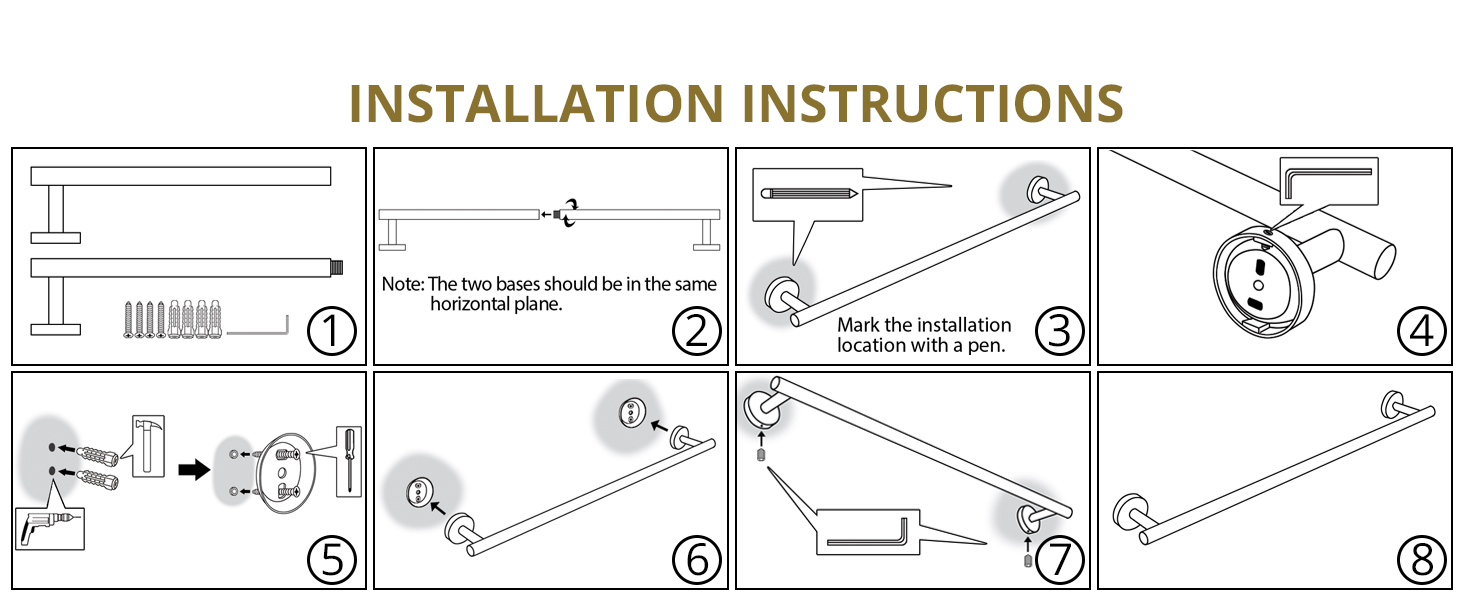 INSTALLATION INSTRUCTIONS

1

Note: The two bases should be in the same horizontal plane.

2

Mark the installation location with a pen.

3

4

5

6

7

8