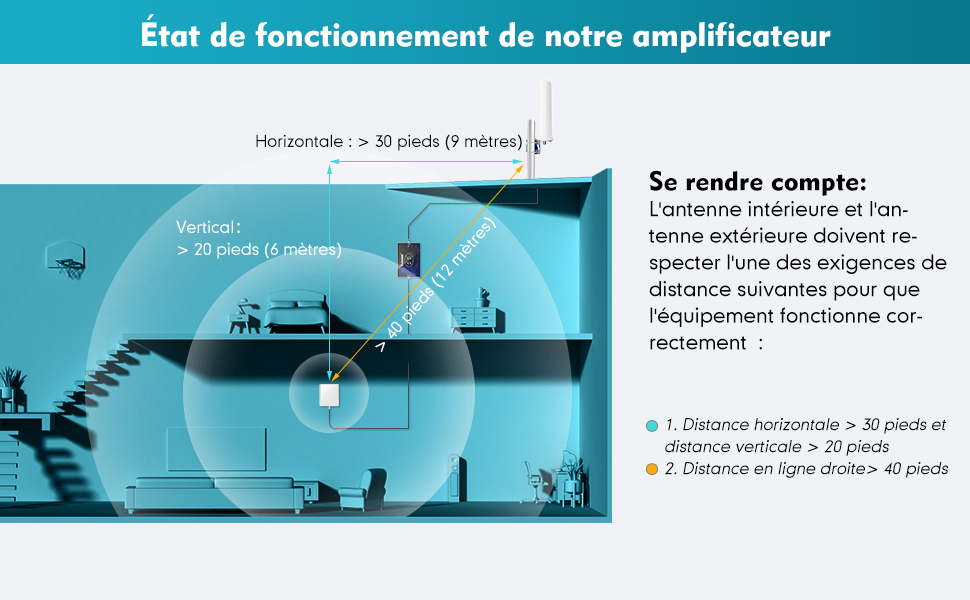 État de fonctionnement de notre amplificateur

Horizontale : > 30 pieds (9 mètres)

Vertical :
> 20 pieds (6 mètres)

> 40 pieds (12 mètres)

Se rendre compte:
L'antenne intérieure et l'antenne extérieure doivent respecter l'une des exigences de distance suivantes pour que l'équipement fonctionne correctement :

1. Distance horizontale > 30 pieds et distance verticale > 20 pieds
2. Distance en ligne droite> 40 pieds