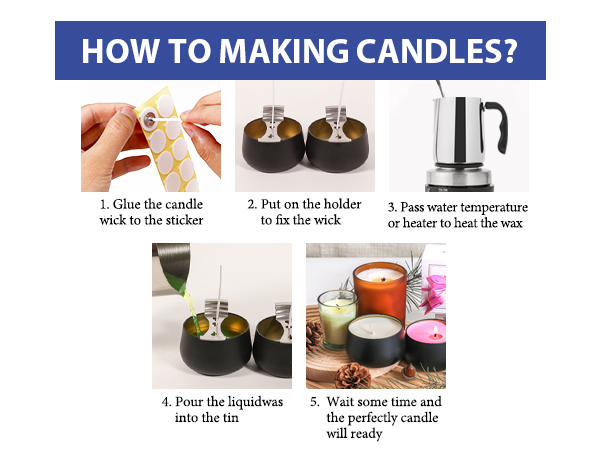 HOW TO MAKING CANDLES?

1. Glue the candle wick to the sticker

2. Put on the holder to fix the wick

3. Pass water temperature or heater to heat the wax

4. Pour the liquidwas into the tin

5. Wait some time and the perfectly candle will ready