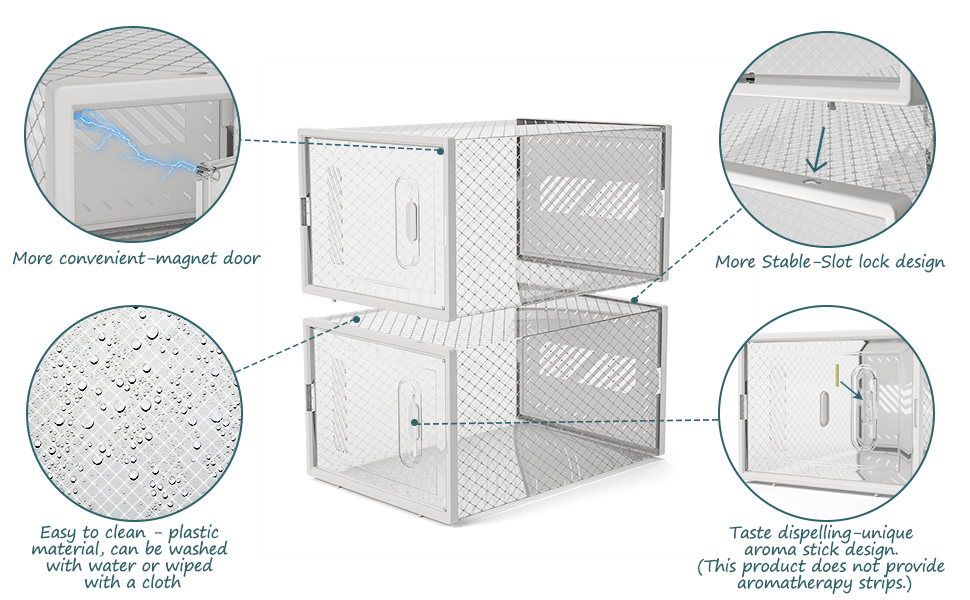 More convenient-magnet door

More Stable-Slot lock design

Easy to clean - plastic material, can be washed with water or wiped with a cloth

Taste dispelling-unique aroma stick design. (This product does not provide aromatherapy strips.)