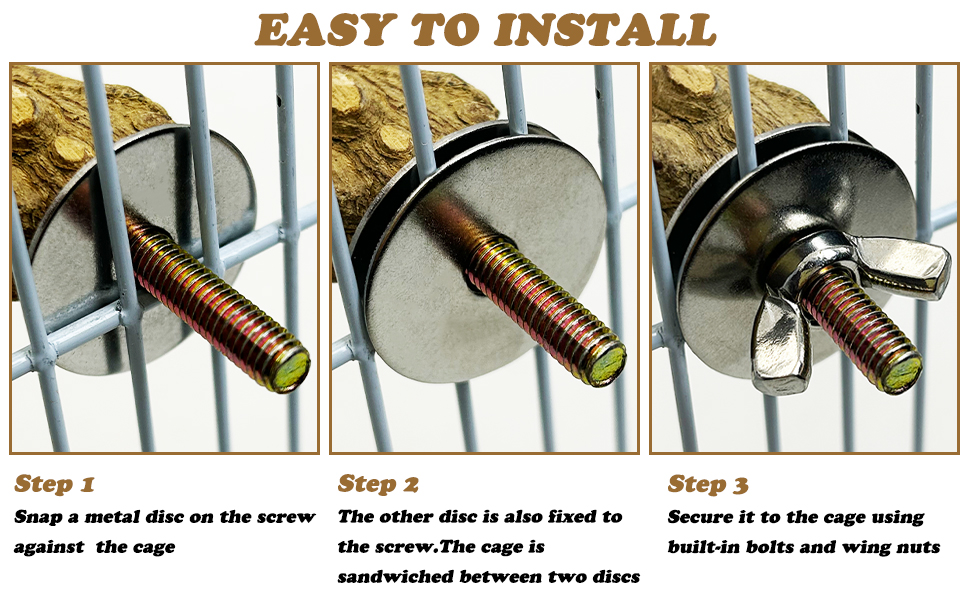 EASY TO INSTALL

Step 1
Snap a metal disc on the screw against the cage

Step 2
The other disc is also fixed to the screw.The cage is sandwiched between two discs

Step 3
Secure it to the cage using built-in bolts and wing nuts