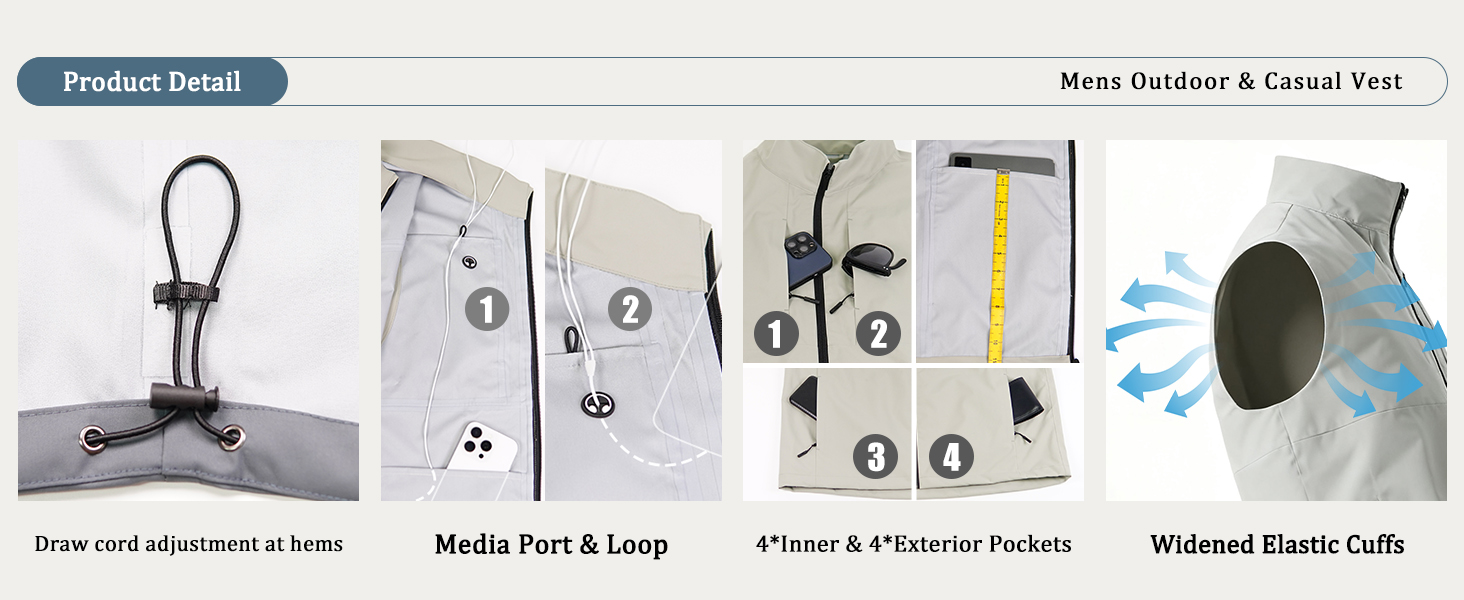 Product Detail

Mens Outdoor & Casual Vest

1

2

1

2

3

4

Draw cord adjustment at hems

Media Port & Loop

4*Inner & 4*Exterior Pockets

Widened Elastic Cuffs