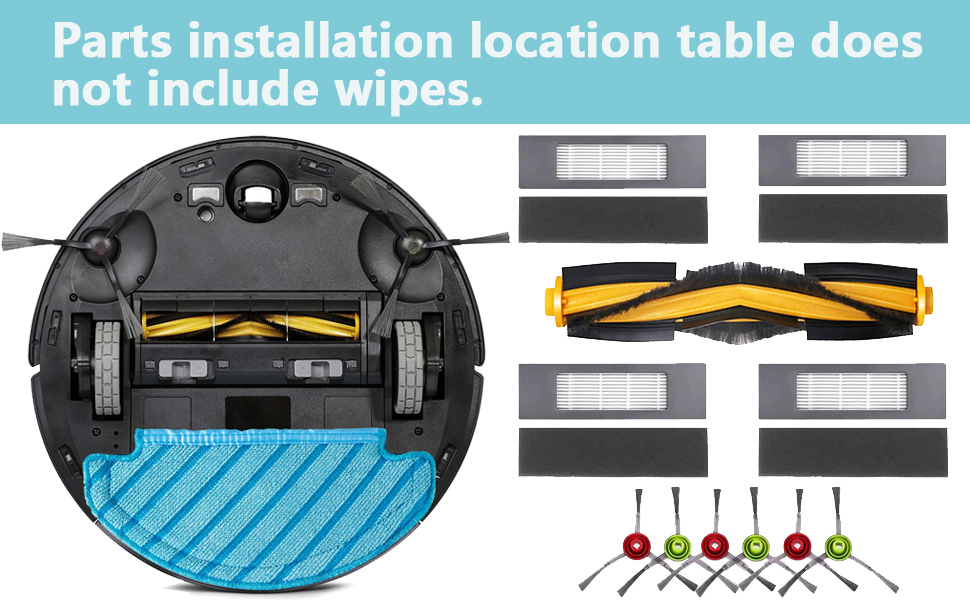 Parts installation location table does not include wipes.