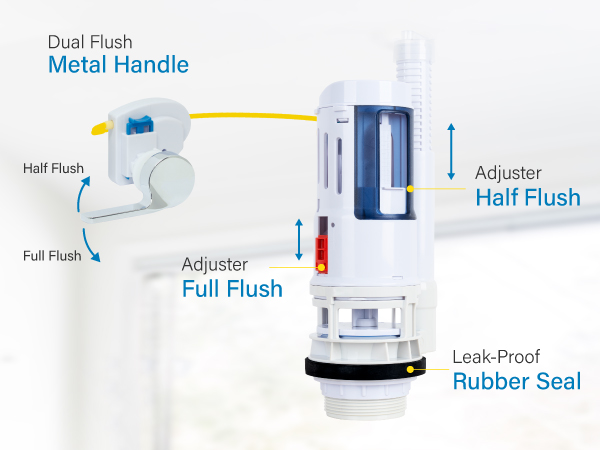 Dual Flush
Metal Handle

Half Flush

Full Flush

Adjuster
Half Flush

Adjuster
Full Flush

Leak-Proof
Rubber Seal