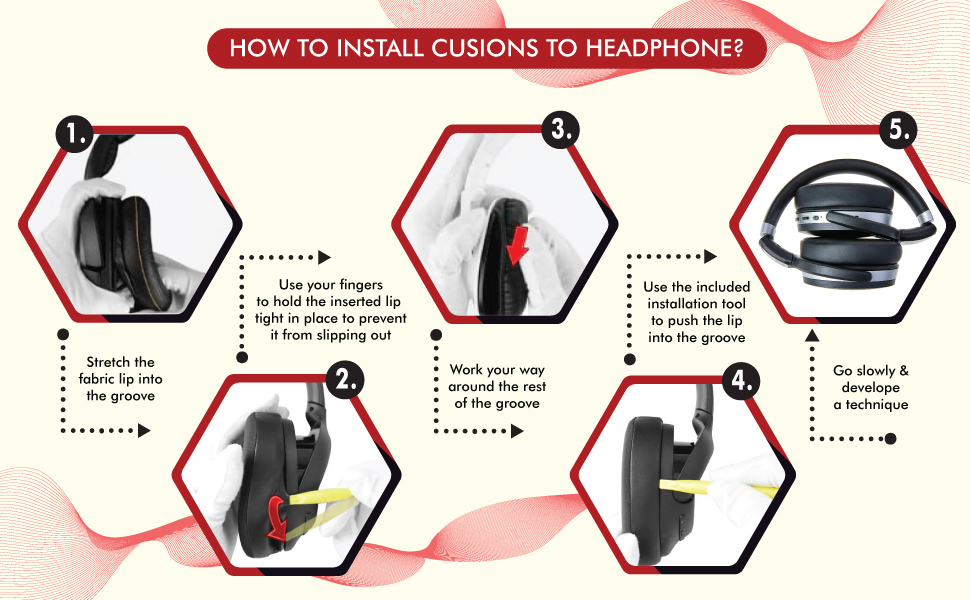 HOW TO INSTALL CUSIONS TO HEADPHONE?

1.

Stretch the fabric lip into the groove

2.

Use your fingers to hold the inserted lip tight in place to prevent it from slipping out

3.

Work your way around the rest of the groove

4.

Use the included installation tool to push the lip into the groove

5.

Go slowly & develope a technique