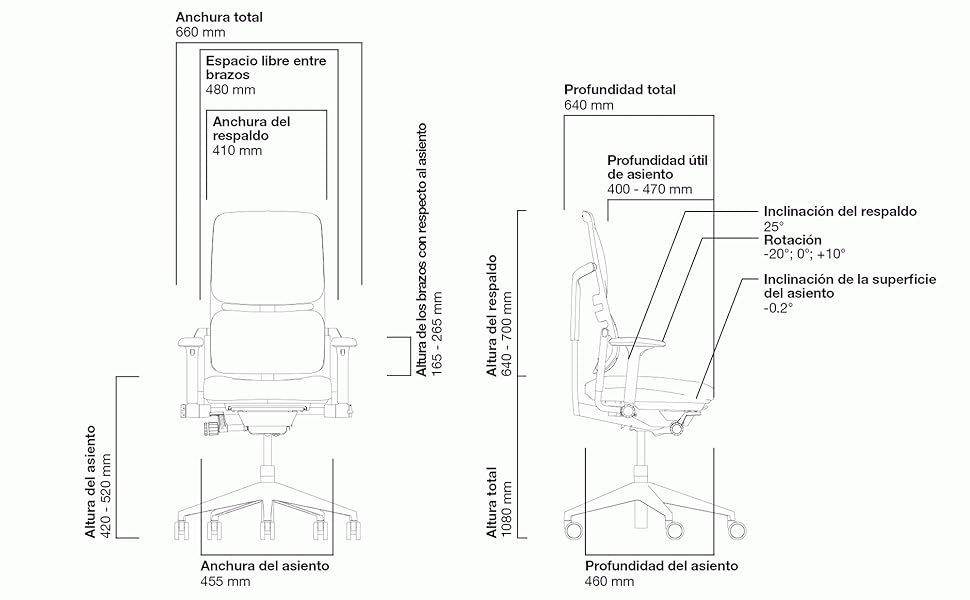 Anchura total
660 mm

Espacio libre entre brazos
480 mm

Anchura del respaldo
410 mm

Altura de los brazos con respecto al asiento
165 - 265 mm

Altura del asiento
420 - 520 mm

Anchura del asiento
455 mm

Profundidad total
640 mm

Profundidad útil de asiento
400 - 470 mm

Inclinación del respaldo
25°

Rotación
-20°; 0°; +10°

Inclinación de la superficie del asiento
-0.2°

Altura del respaldo
640 - 700 mm

Altura total
1080 mm

Profundidad del asiento
460 mm