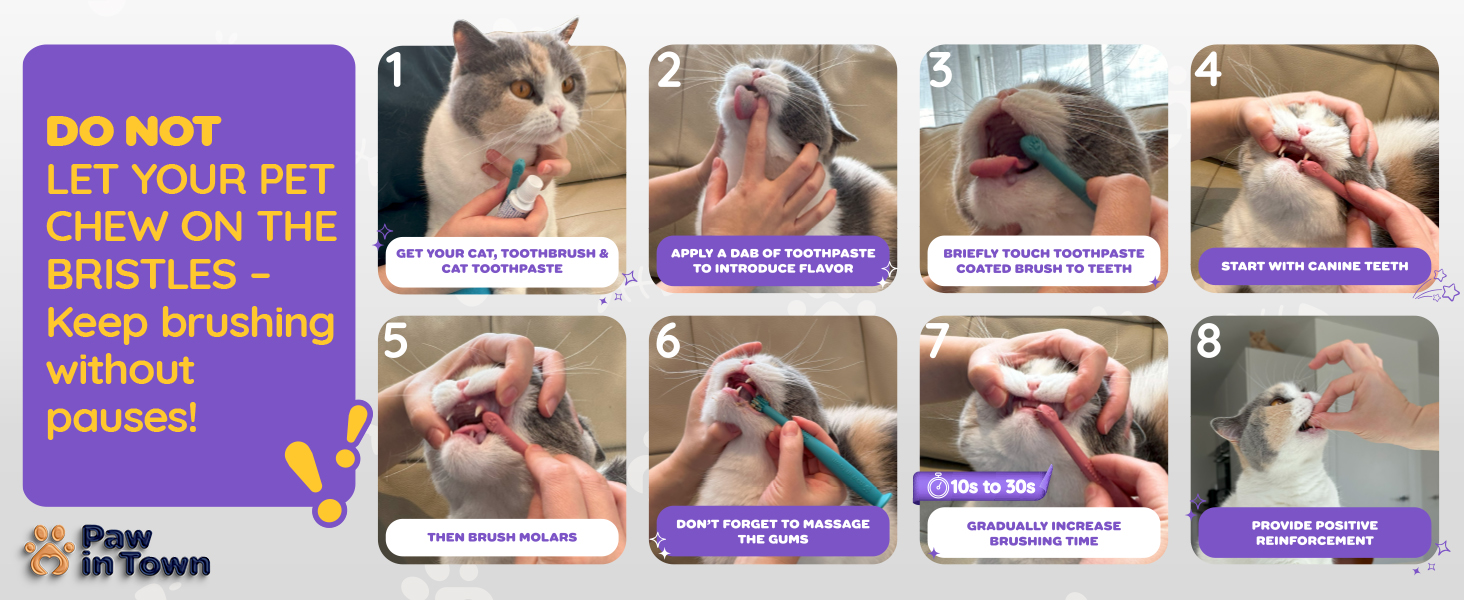 DO NOT
LET YOUR PET CHEW ON THE BRISTLES – Keep brushing without pauses!

Paw in Town

1
GET YOUR CAT, TOOTHBRUSH & CAT TOOTHPASTE

2
APPLY A DAB OF TOOTHPASTE TO INTRODUCE FLAVOR

3
BRIEFLY TOUCH TOOTHPASTE COATED BRUSH TO TEETH

4
START WITH CANINE TEETH

5
THEN BRUSH MOLARS

6
DON'T FORGET TO MASSAGE THE GUMS

7
10s to 30s
GRADUALLY INCREASE BRUSHING TIME

8
PROVIDE POSITIVE REINFORCEMENT