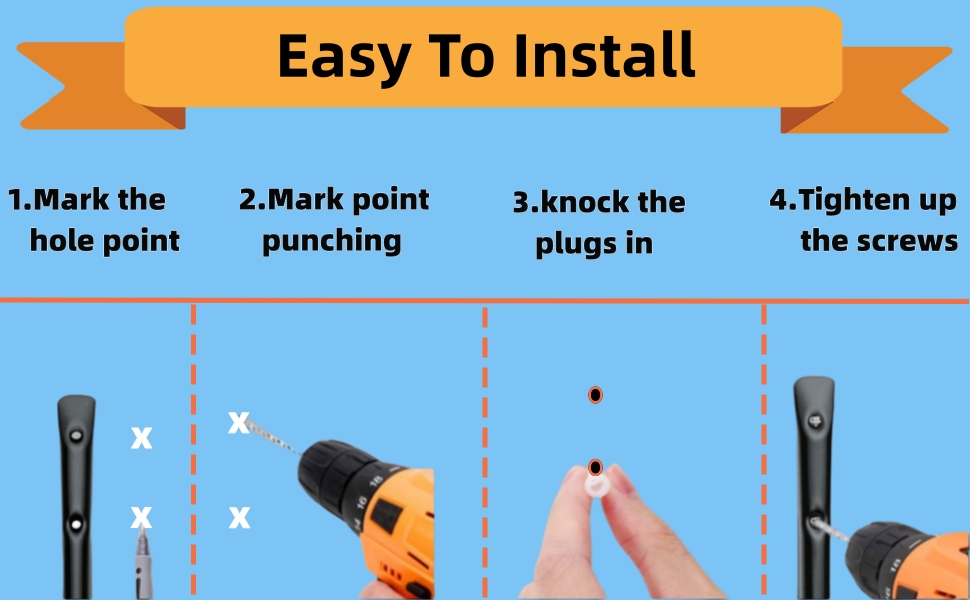 Easy To Install

1.Mark the hole point

2.Mark point punching

3.knock the plugs in

4.Tighten up the screws

x
x
x
x