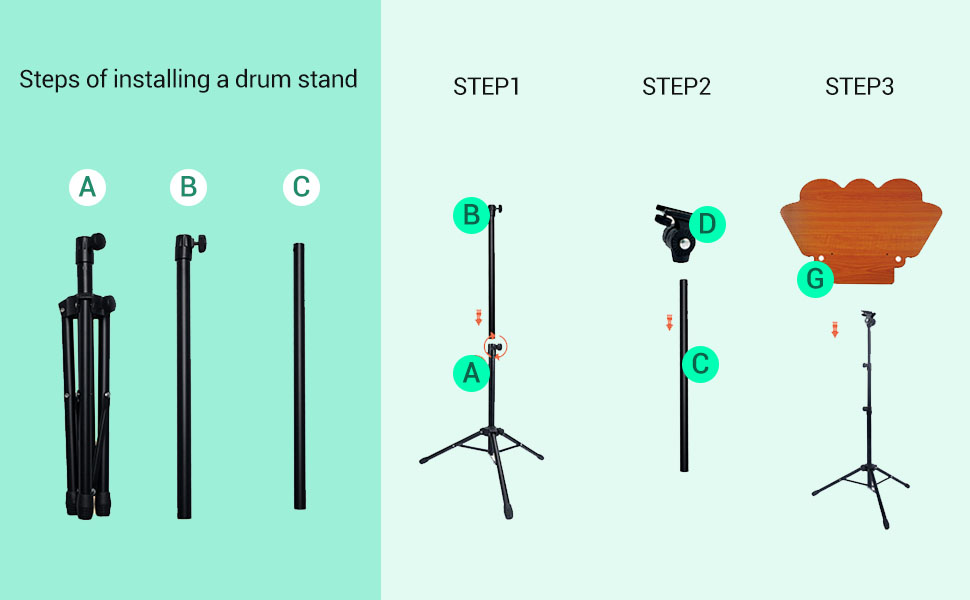 Steps of installing a drum stand

A B C

STEP1

B

A

STEP2

D

C

STEP3

G