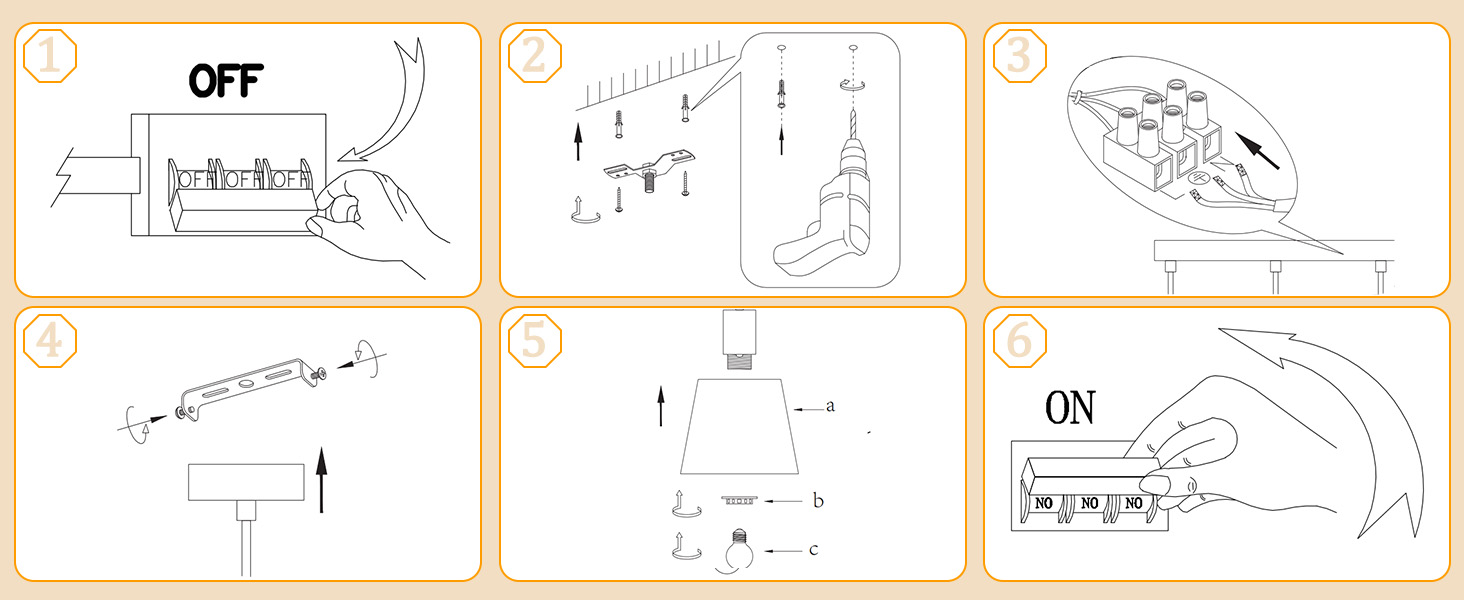 1

OFF

OFF OFF OFF

2

3

4

5

a

b

c

6

ON

NO NO NO