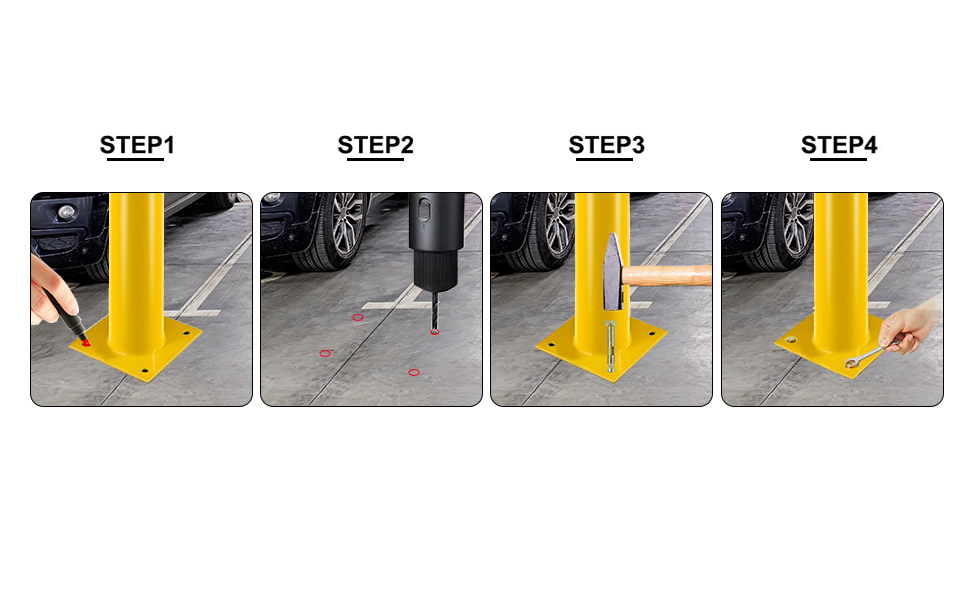 STEP1

STEP2

STEP3

STEP4