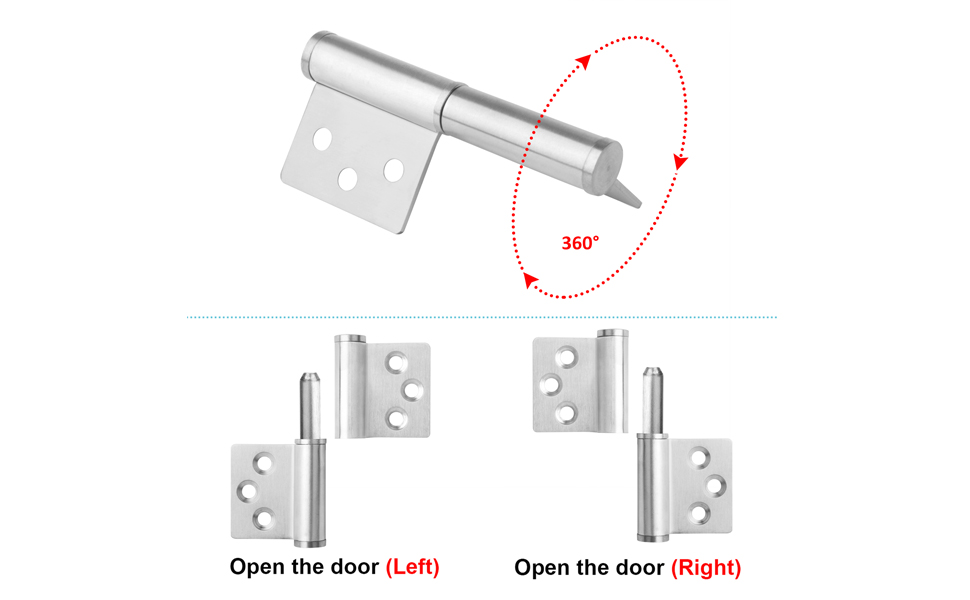 360°

Open the door (Left)

Open the door (Right)