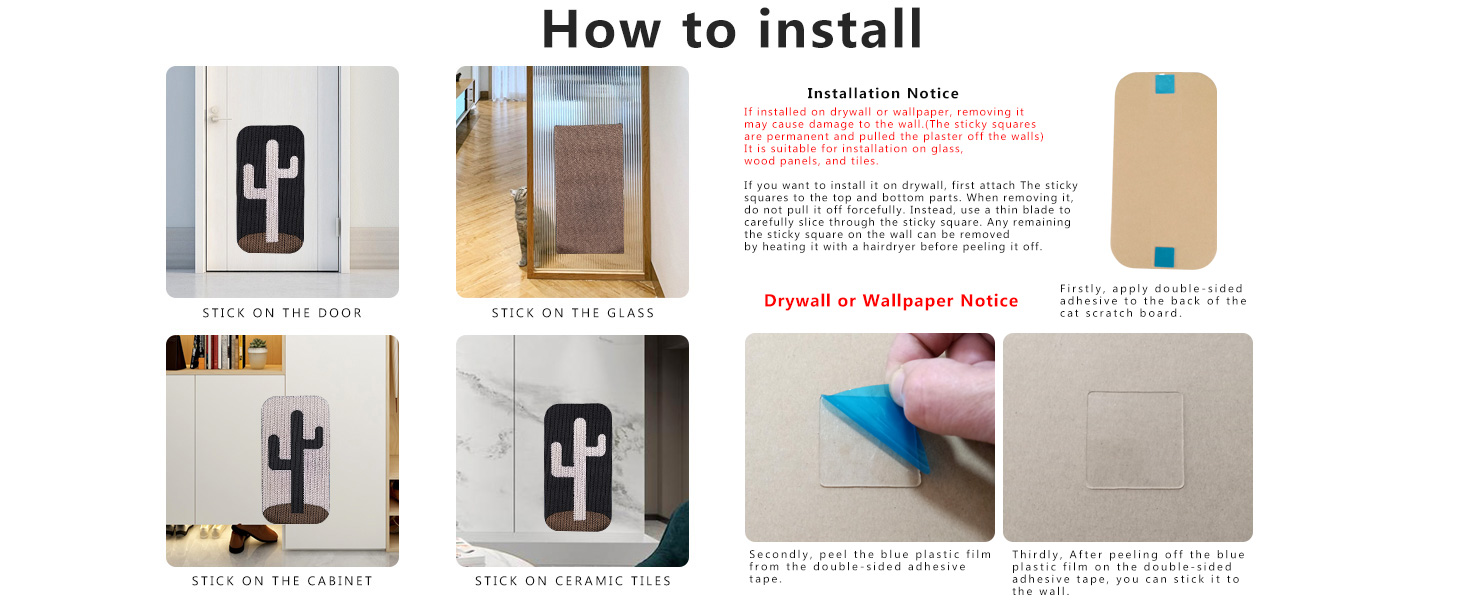 How to install

STICK ON THE DOOR

STICK ON THE GLASS

STICK ON THE CABINET

STICK ON CERAMIC TILES

Installation Notice

If installed on drywall or wallpaper, removing it may cause damage to the wall.(The sticky squares are permanent and pulled the plaster off the walls) It is suitable for installation on glass, wood panels, and tiles.

If you want to install it on drywall, first attach The sticky squares to the top and bottom parts. When removing it, do not pull it off forcefully. Instead, use a thin blade to carefully slice through the sticky square. Any remaining the sticky square on the wall can be removed by heating it with a hairdryer before peeling it off.

Drywall or Wallpaper Notice

Firstly, apply double-sided adhesive to the back of the cat scratch board.

Secondly, peel the blue plastic film from the double-sided adhesive tape.

Thirdly, After peeling off the blue plastic film on the double-sided adhesive tape, you can stick it to the wall.