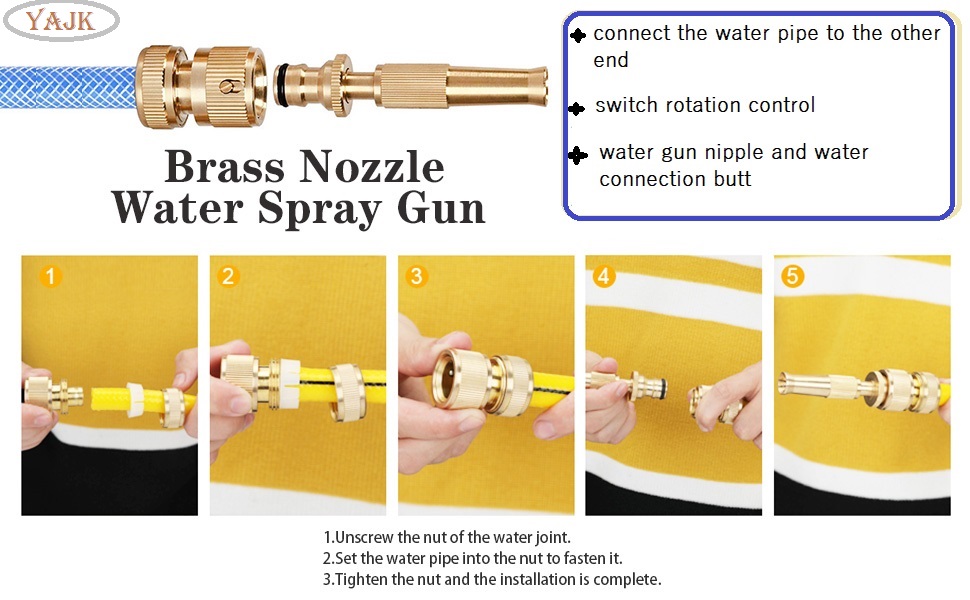 YAJK

Brass Nozzle
Water Spray Gun

connect the water pipe to the other end

switch rotation control

water gun nipple and water connection butt

1

2

3

4

5

1.Unscrew the nut of the water joint.
2.Set the water pipe into the nut to fasten it.
3.Tighten the nut and the installation is complete.